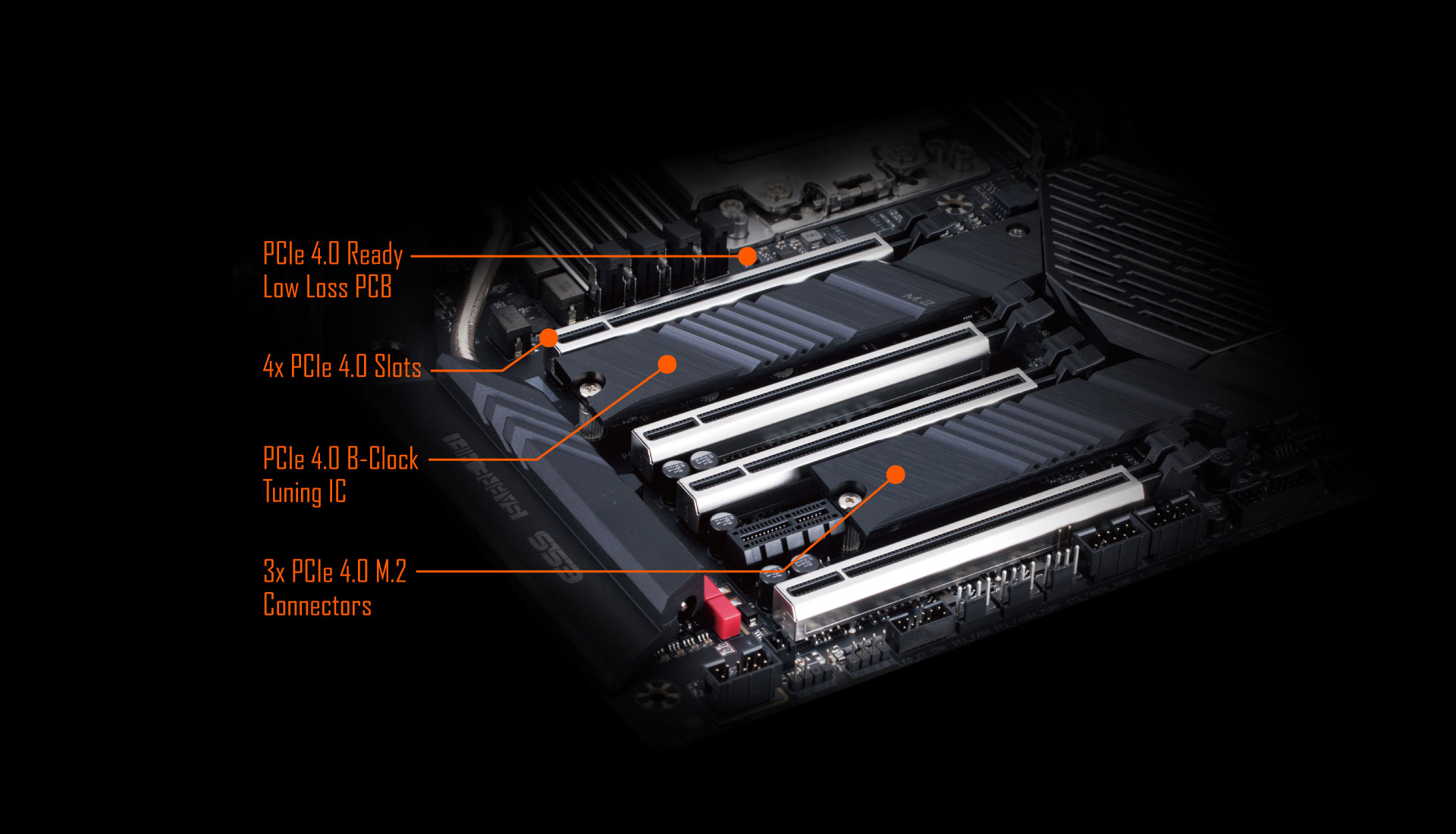 PCIe 4.0 Ready
Low Loss PCB

4x PCIe 4.0 Slots

PCIe 4.0 B-Clock
Tuning IC

3x PCIe 4.0 M.2
Connectors

M.2