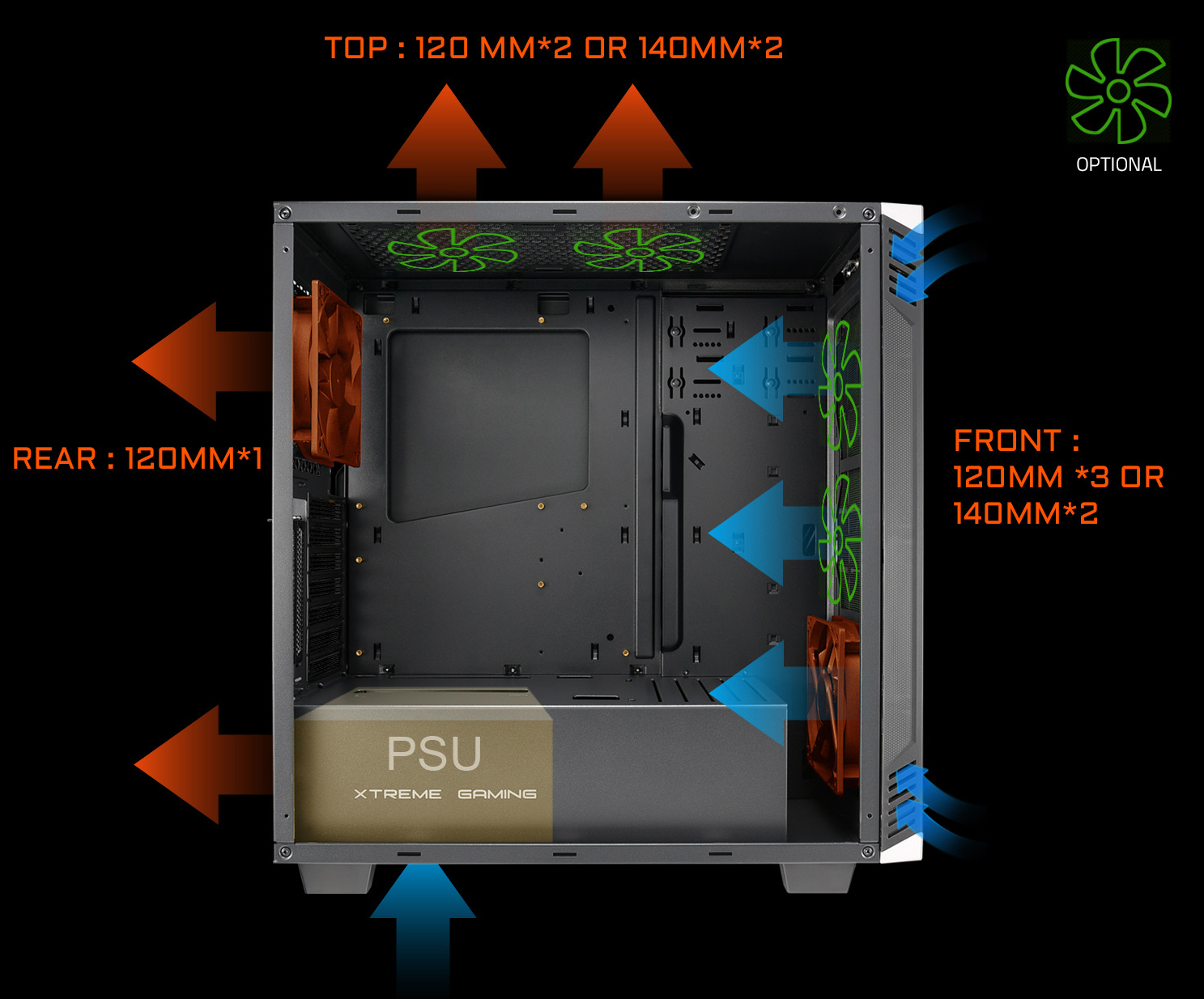 TOP : 120 MM*2 OR 140MM*2

OPTIONAL

REAR : 120MM*1

FRONT : 120MM *3 OR 140MM*2

PSU
XTREME GAMING