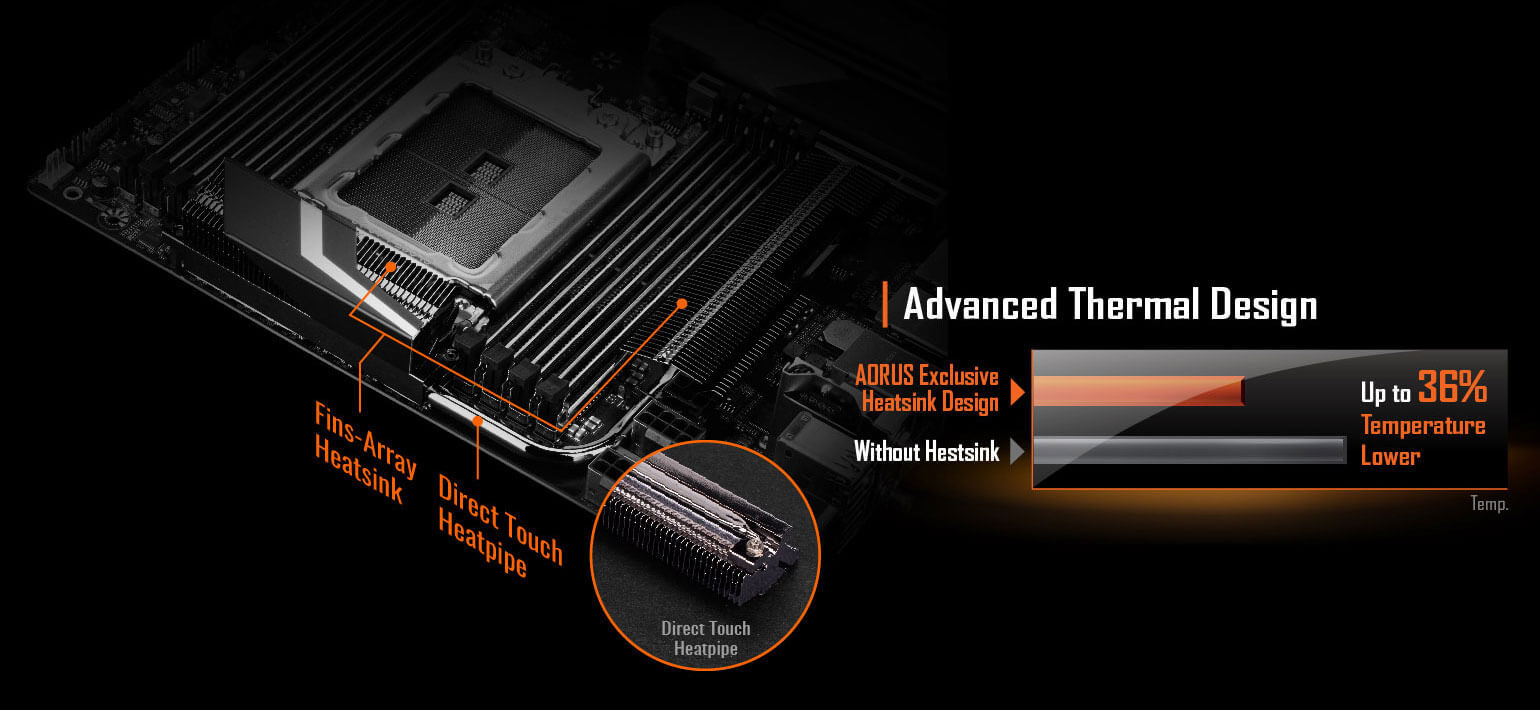 Fins-Array Heatsink

Direct Touch Heatpipe

Direct Touch Heatpipe

Advanced Thermal Design

AORUS Exclusive Heatsink Design

Without Hestsink

Up to 36% Temperature Lower

Temp.