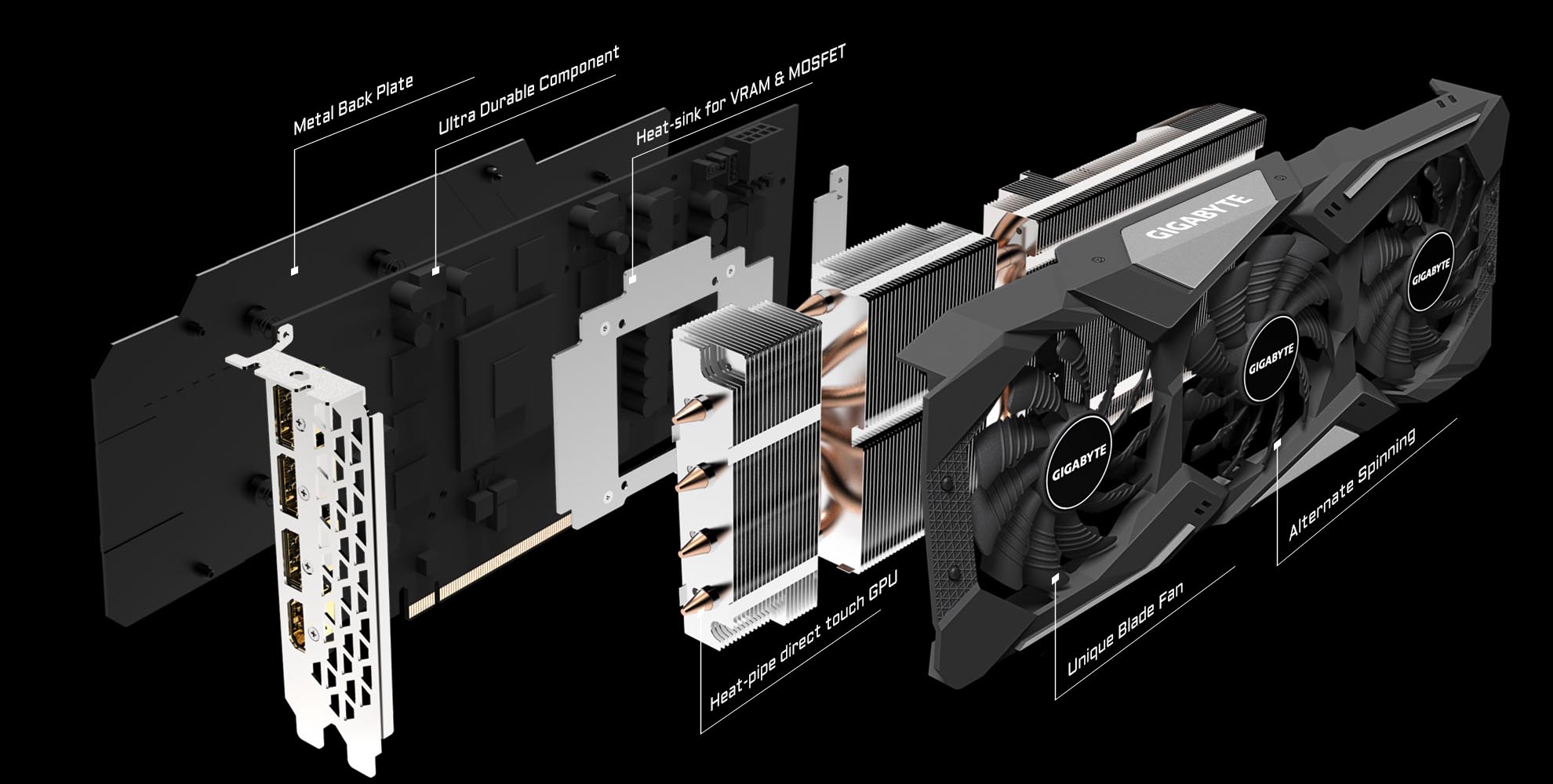 Metal Back Plate

Ultra Durable Component

Heat-sink for VRAM & MOSFET

GIGABYTE

GIGABYTE

GIGABYTE

GIGABYTE

Heat-pipe direct touch GPU

Unique Blade Fan

Alternate Spinning