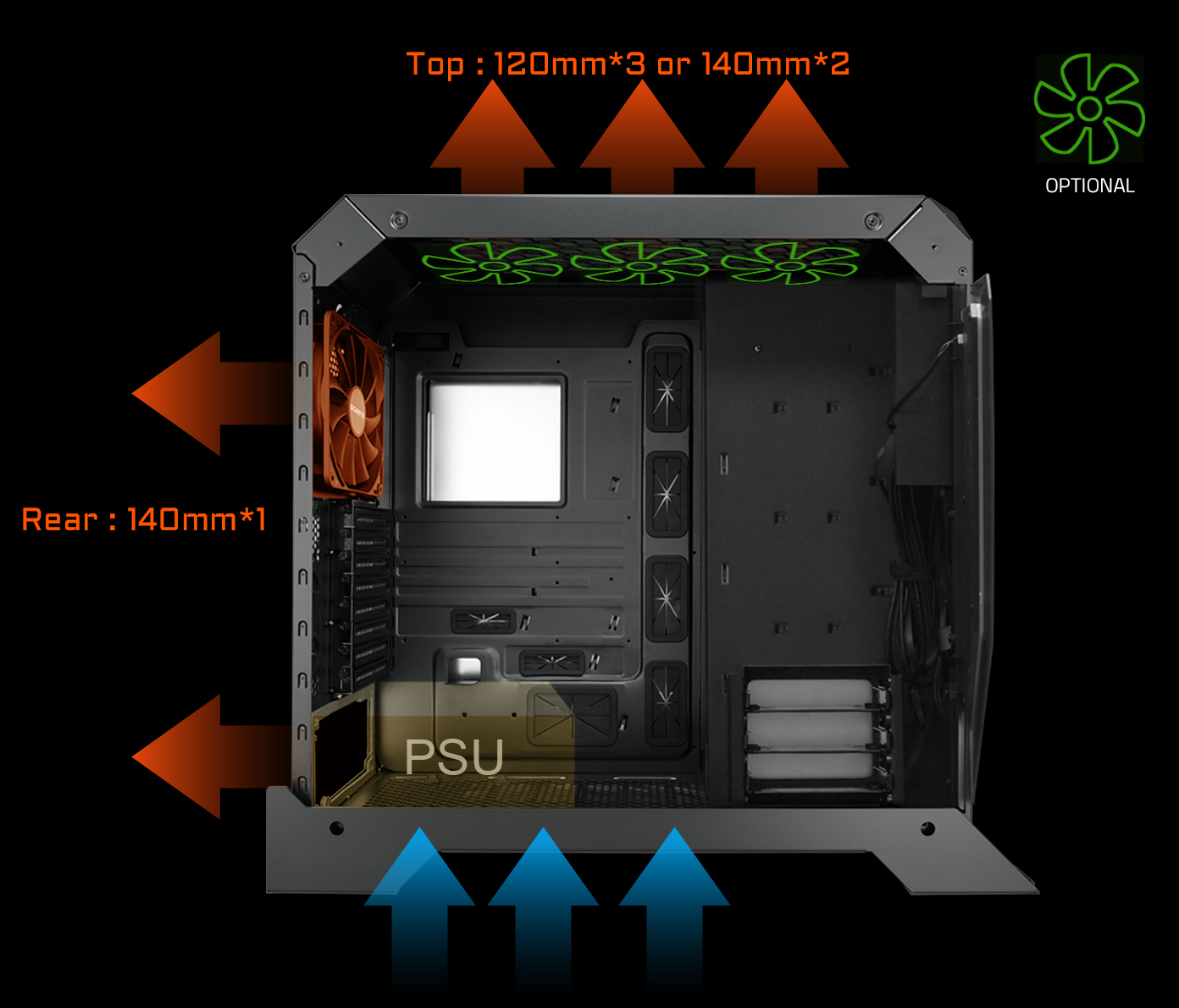 Top : 120mm*3 or 140mm*2

OPTIONAL

Rear : 140mm*1

PSU