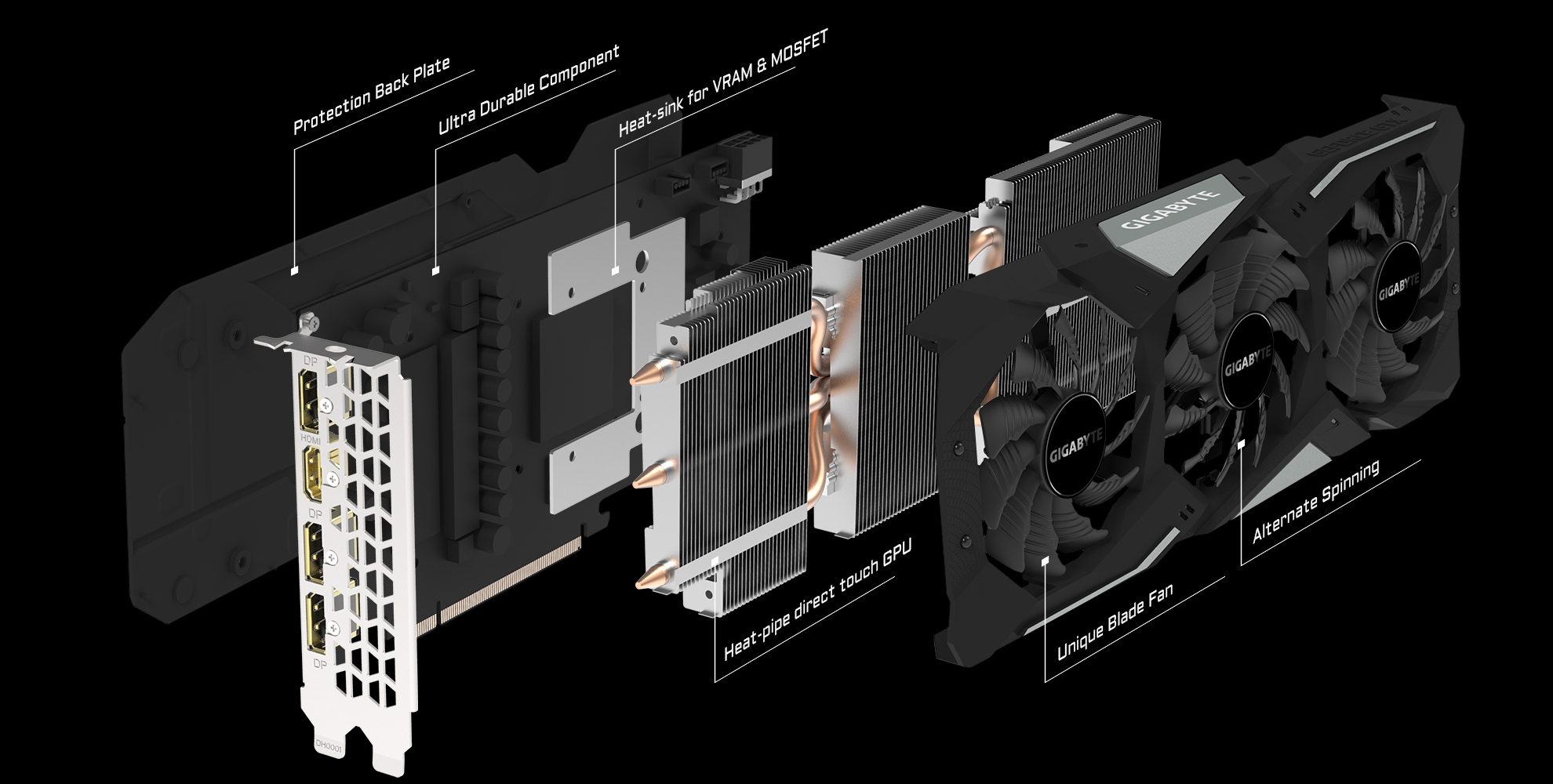 Protection Back Plate

Ultra Durable Component

Heat-sink for VRAM & MOSFET

DP

HDMI

DP

DH0001

Heat-pipe direct touch GPU

GIGABYTE

GIGABYTE

GIGABYTE

GIGABYTE

Unique Blade Fan

Alternate Spinning