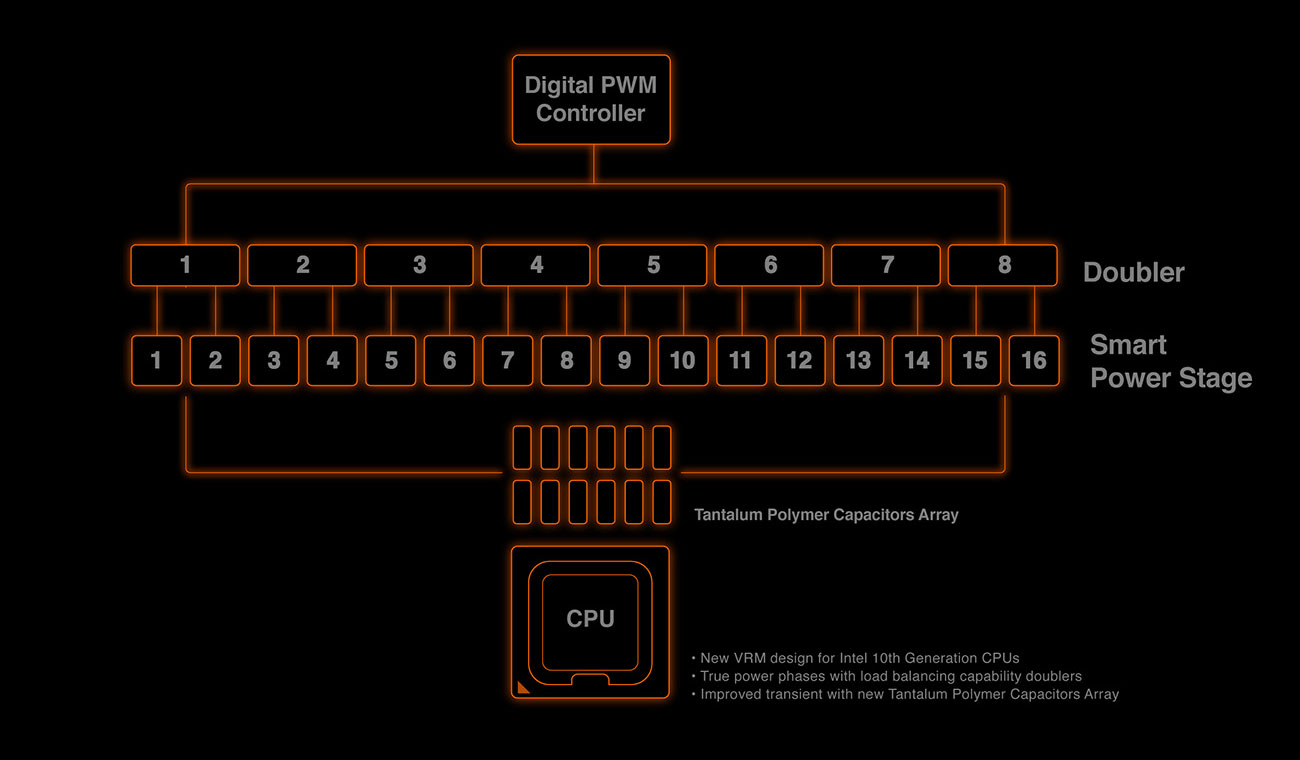 Digital PWM Controller

1 2 3 4 5 6 7 8 Doubler

1 2 3 4 5 6 7 8 9 10 11 12 13 14 15 16 Smart Power Stage

Tantalum Polymer Capacitors Array

CPU

• New VRM design for Intel 10th Generation CPUs
• True power phases with load balancing capability doublers
• Improved transient with new Tantalum Polymer Capacitors Array