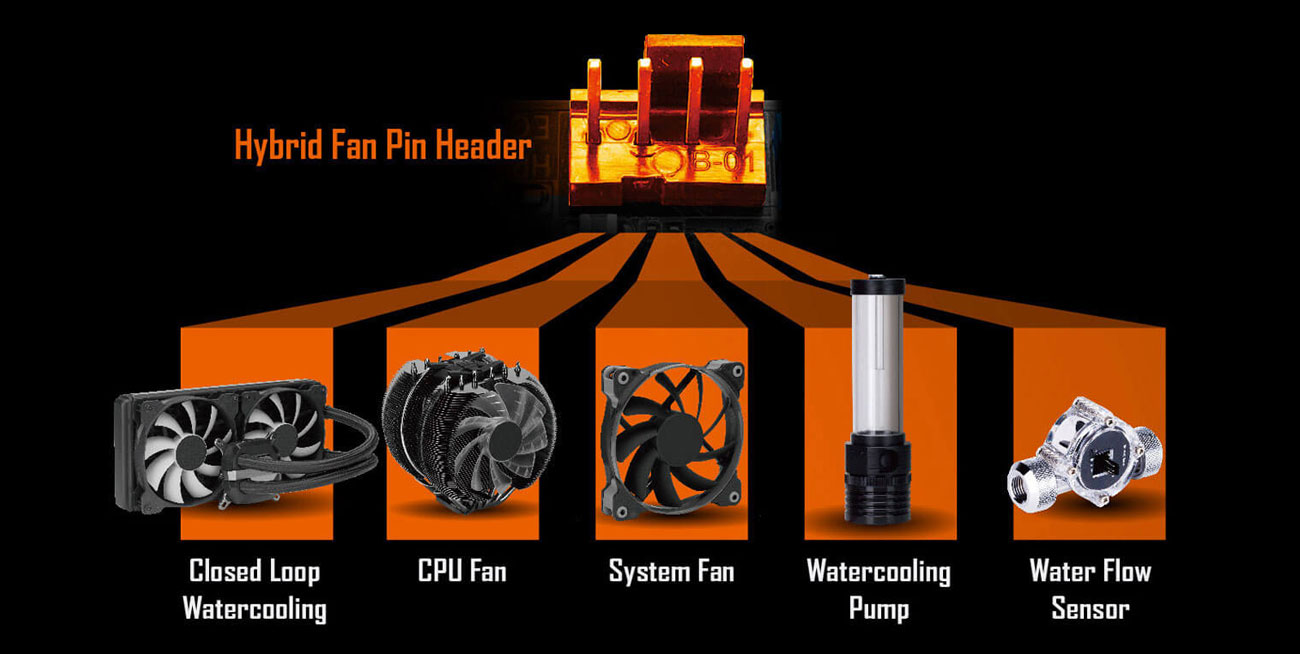 Hybrid Fan Pin Header

B-01

Closed Loop Watercooling

CPU Fan

System Fan

Watercooling Pump

Water Flow Sensor