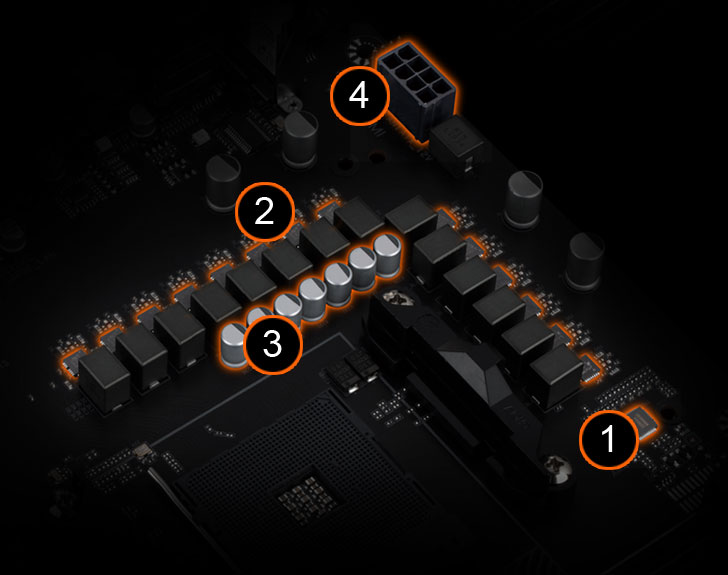 4
2
3
1