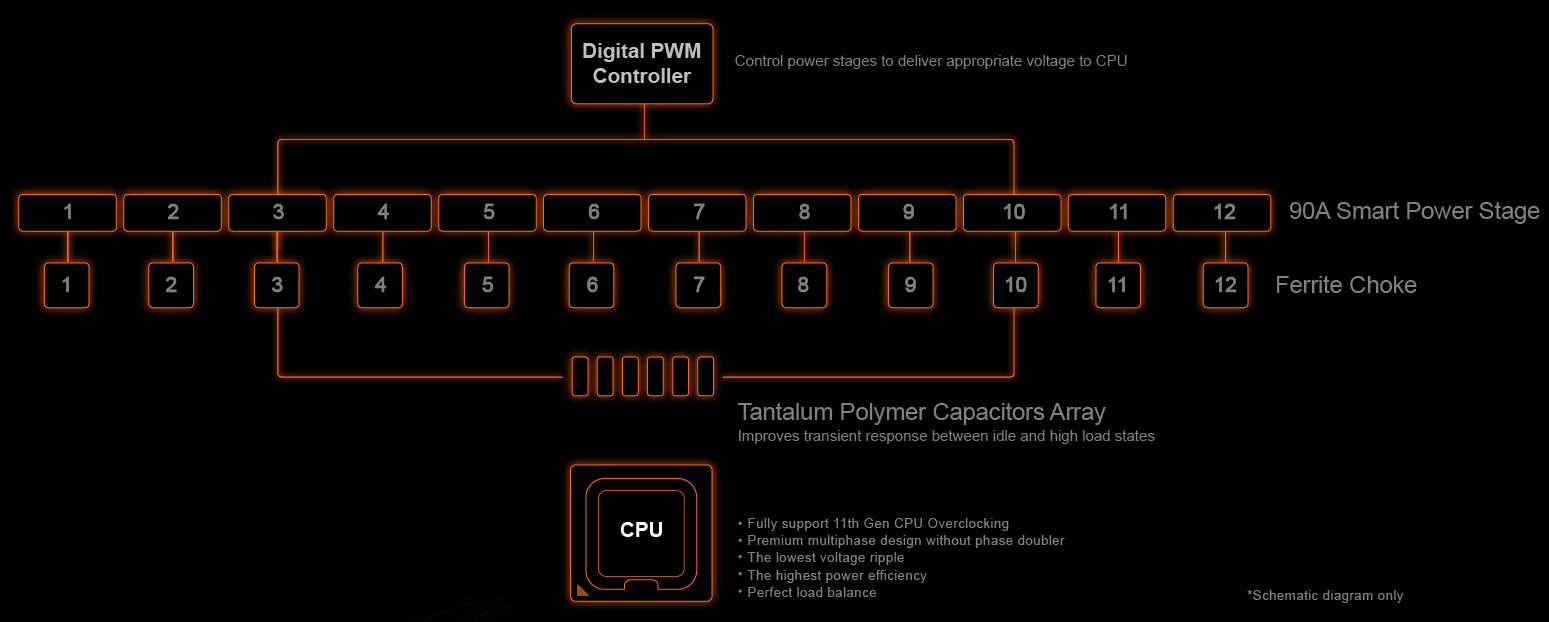 Digital PWM Controller

Control power stages to deliver appropriate voltage to CPU

1 2 3 4 5 6 7 8 9 10 11 12

90A Smart Power Stage

1 2 3 4 5 6 7 8 9 10 11 12

Ferrite Choke

Tantalum Polymer Capacitors Array

Improves transient response between idle and high load states

CPU

• Fully support 11th Gen CPU Overclocking
• Premium multiphase design without phase doubler
• The lowest voltage ripple
• The highest power efficiency
• Perfect load balance

*Schematic diagram only