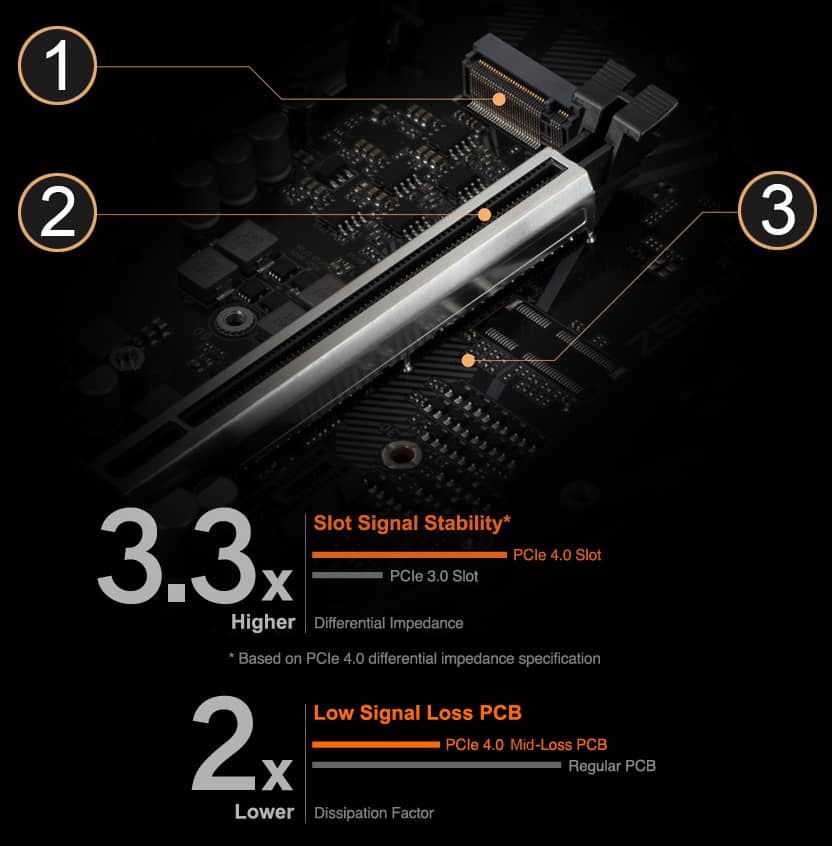 1

2

3

3.3x
Higher

Slot Signal Stability*

PCIe 4.0 Slot

PCIe 3.0 Slot

Differential Impedance

* Based on PCIe 4.0 differential impedance specification

2x
Lower

Low Signal Loss PCB

PCIe 4.0 Mid-Loss PCB

Regular PCB

Dissipation Factor