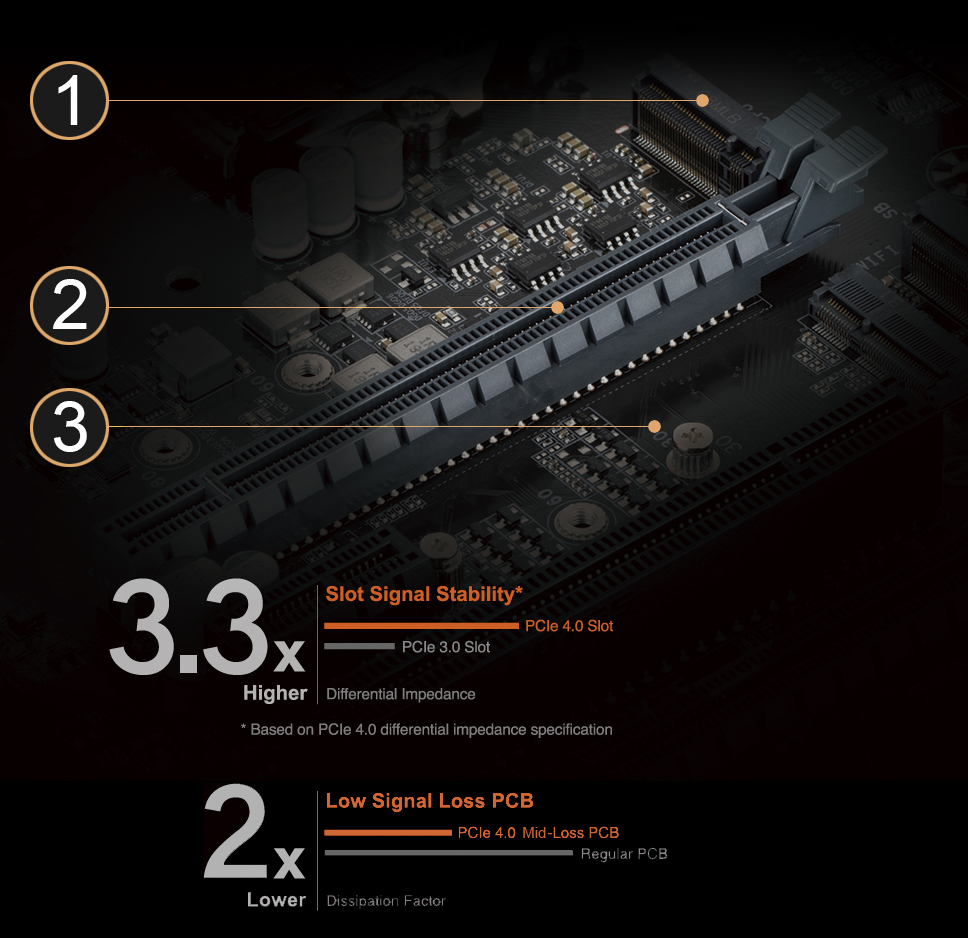 1

2

3

3.3x
Higher

Slot Signal Stability*
PCIe 4.0 Slot
PCIe 3.0 Slot
Differential Impedance

* Based on PCIe 4.0 differential impedance specification

2x
Lower

Low Signal Loss PCB
PCIe 4.0 Mid-Loss PCB
Regular PCB
Dissipation Factor