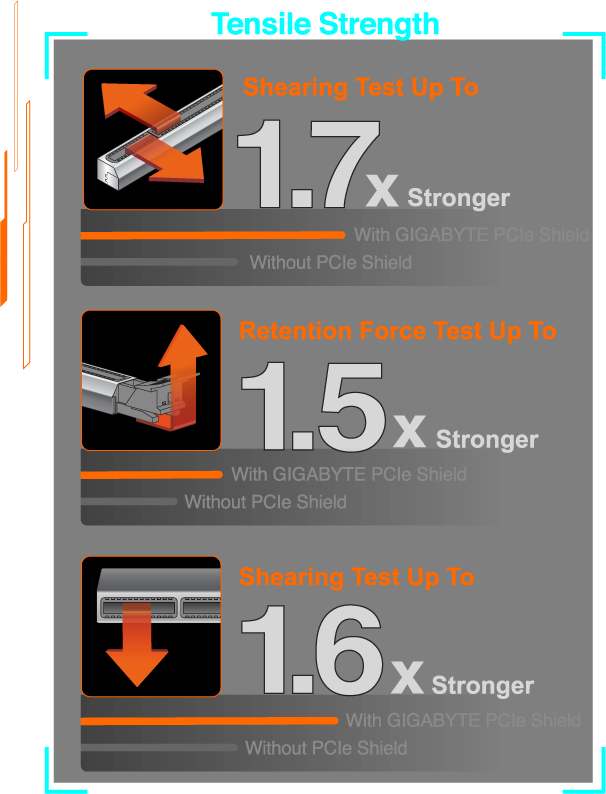 Tensile Strength

Shearing Test Up To

1.7x Stronger

With GIGABYTE PCIe Shield

Without PCIe Shield

Retention Force Test Up To

1.5x Stronger

With GIGABYTE PCIe Shield

Without PCIe Shield

Shearing Test Up To

1.6x Stronger

With GIGABYTE PCIe Shield

Without PCIe Shield