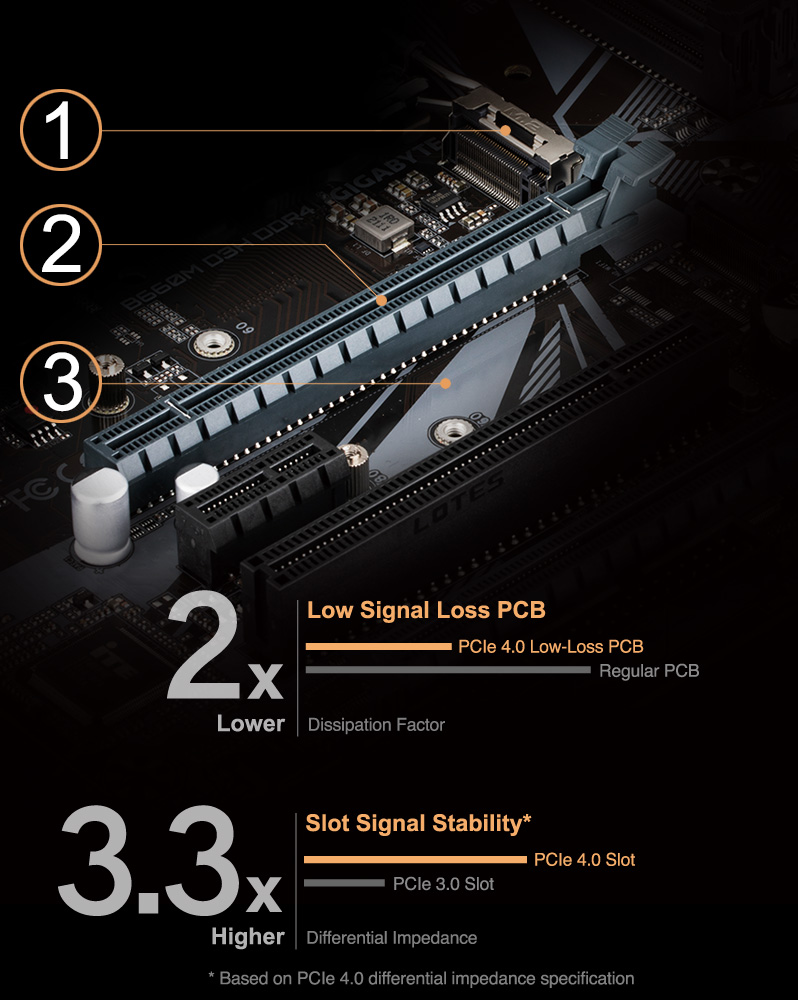 1

2

3

GIGABYTE

B660M DS3H DDR4

LOTES

2x
Lower

Low Signal Loss PCB
PCIe 4.0 Low-Loss PCB
Regular PCB
Dissipation Factor

3.3x
Higher

Slot Signal Stability*
PCIe 4.0 Slot
PCIe 3.0 Slot
Differential Impedance

* Based on PCIe 4.0 differential impedance specification