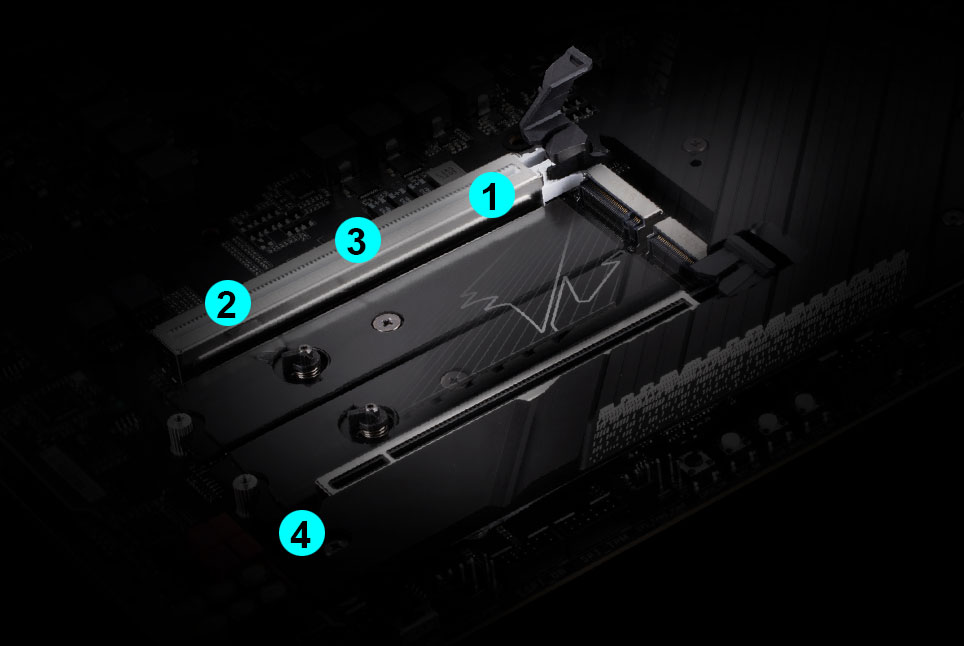 1
3
2
4