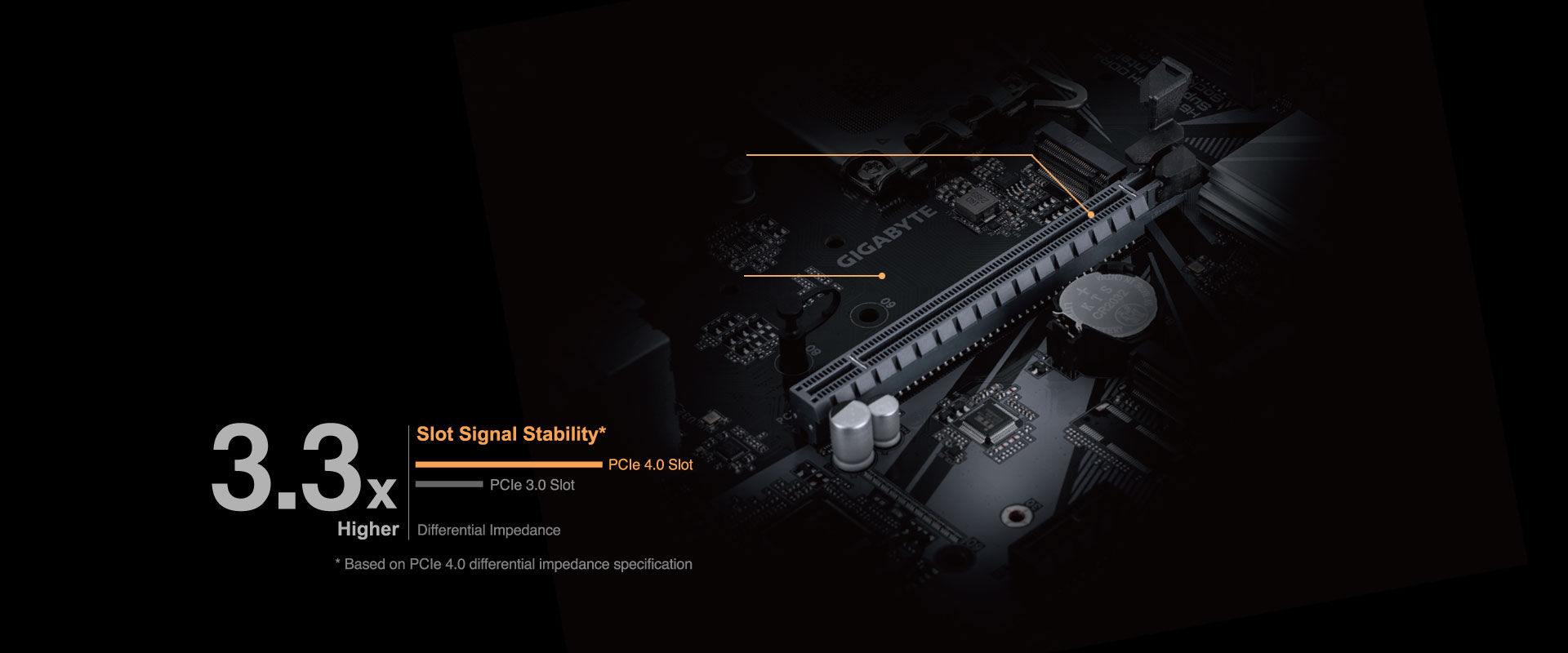 GIGABYTE

3.3x
Higher

Slot Signal Stability*

PCIe 4.0 Slot

PCIe 3.0 Slot

Differential Impedance

* Based on PCIe 4.0 differential impedance specification