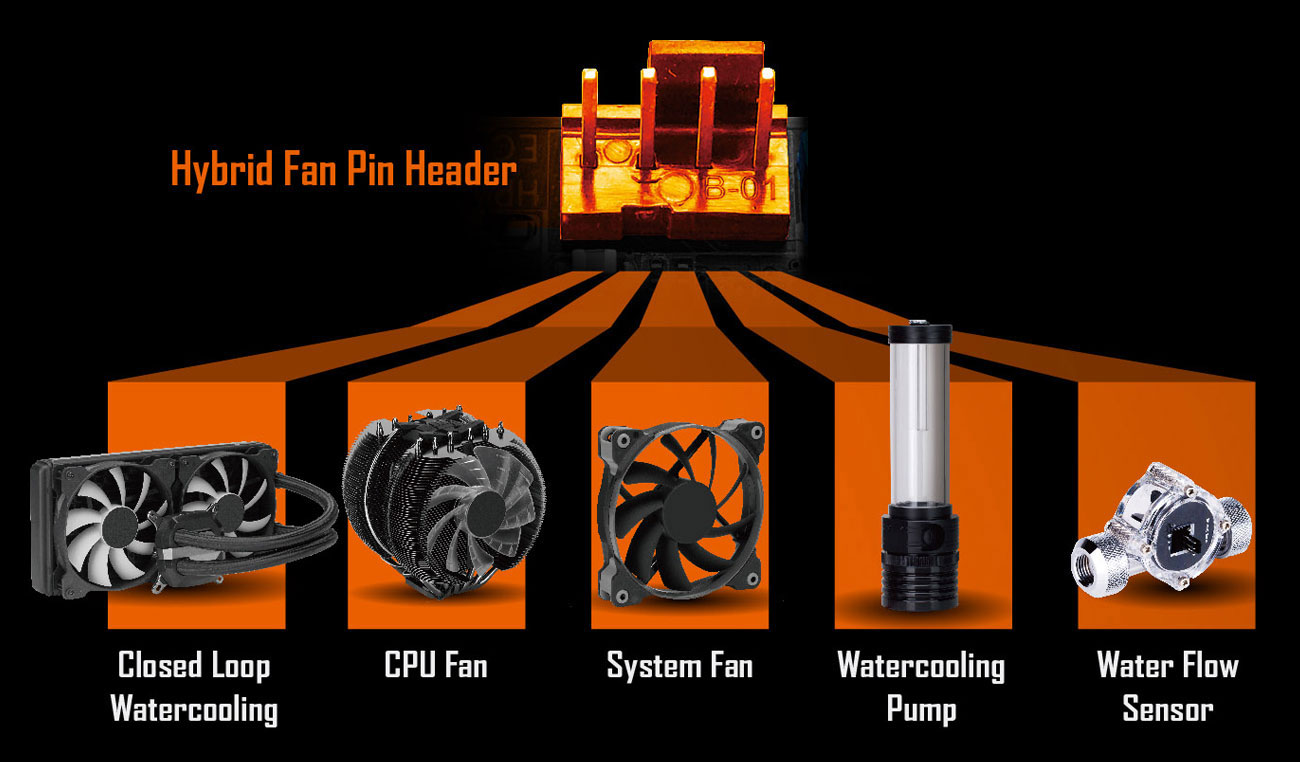 Hybrid Fan Pin Header

B-01

Closed Loop Watercooling

CPU Fan

System Fan

Watercooling Pump

Water Flow Sensor