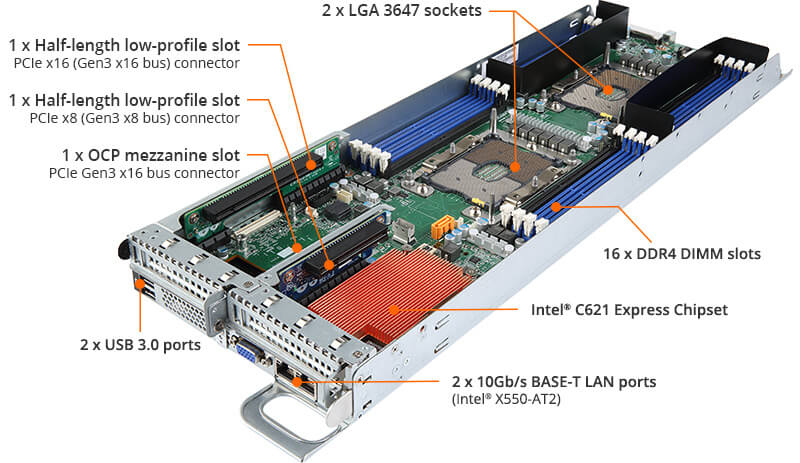 2 x LGA 3647 sockets

1 x Half-length low-profile slot
PCIe x16 (Gen3 x16 bus) connector

1 x Half-length low-profile slot
PCIe x8 (Gen3 x8 bus) connector

1 x OCP mezzanine slot
PCIe Gen3 x16 bus connector

16 x DDR4 DIMM slots

Intel® C621 Express Chipset

2 x USB 3.0 ports

2 x 10Gb/s BASE-T LAN ports
(Intel® X550-AT2)