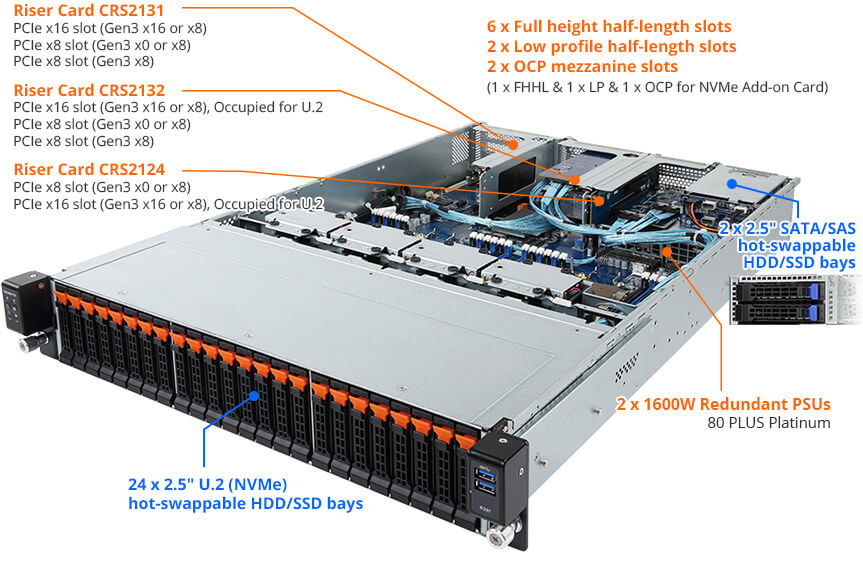 Riser Card CRS2131
PCIe x16 slot (Gen3 x16 or x8)
PCIe x8 slot (Gen3 x0 or x8)
PCIe x8 slot (Gen3 x8)

Riser Card CRS2132
PCIe x16 slot (Gen3 x16 or x8), Occupied for U.2
PCIe x8 slot (Gen3 x0 or x8)
PCIe x8 slot (Gen3 x8)

Riser Card CRS2124
PCIe x8 slot (Gen3 x0 or x8)
PCIe x16 slot (Gen3 x16 or x8), Occupied for U.2

6 x Full height half-length slots
2 x Low profile half-length slots
2 x OCP mezzanine slots
(1 x FHHL & 1 x LP & 1 x OCP for NVMe Add-on Card)

2 x 2.5" SATA/SAS hot-swappable HDD/SSD bays

2 x 1600W Redundant PSUs
80 PLUS Platinum

24 x 2.5" U.2 (NVMe)
hot-swappable HDD/SSD bays