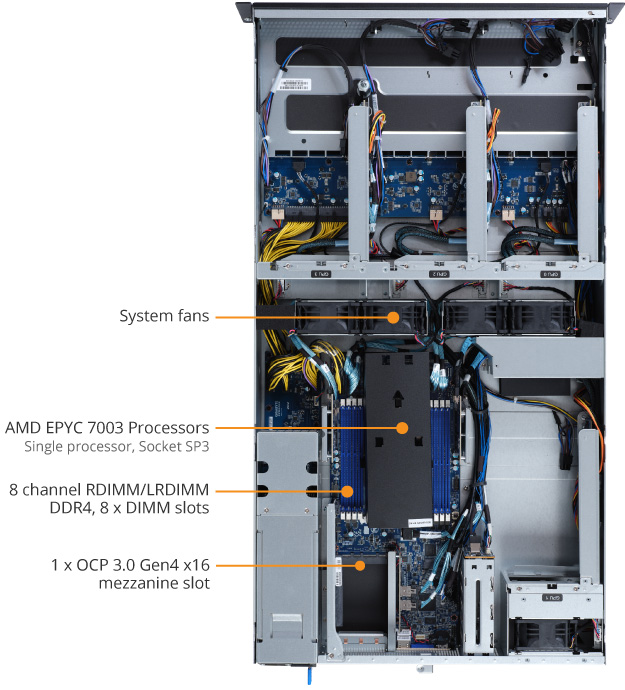 System fans

AMD EPYC 7003 Processors
Single processor, Socket SP3

8 channel RDIMM/LRDIMM
DDR4, 8 x DIMM slots

1 x OCP 3.0 Gen4 x16
mezzanine slot