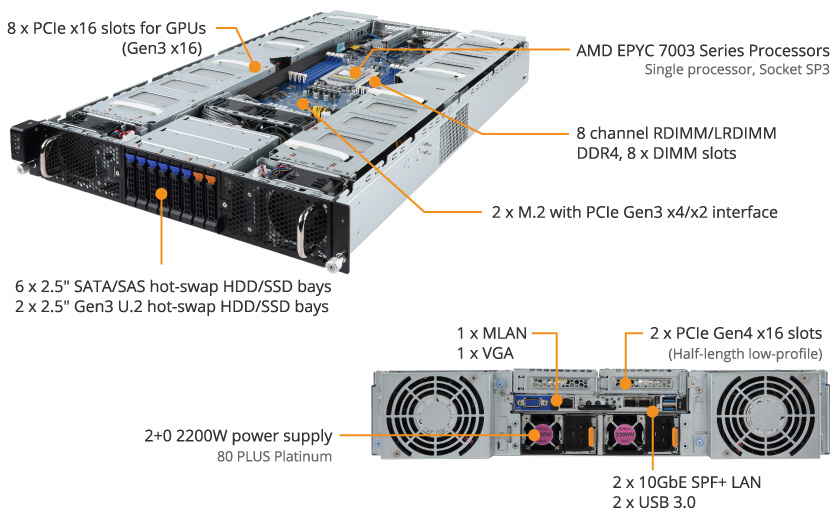 8 x PCIe x16 slots for GPUs
(Gen3 x16)

AMD EPYC 7003 Series Processors
Single processor, Socket SP3

8 channel RDIMM/LRDIMM
DDR4, 8 x DIMM slots

2 x M.2 with PCIe Gen3 x4/x2 interface

6 x 2.5" SATA/SAS hot-swap HDD/SSD bays
2 x 2.5" Gen3 U.2 hot-swap HDD/SSD bays

1 x MLAN
1 x VGA

2 x PCIe Gen4 x16 slots
(Half-length low-profile)

2+0 2200W power supply
80 PLUS Platinum

2 x 10GbE SPF+ LAN
2 x USB 3.0