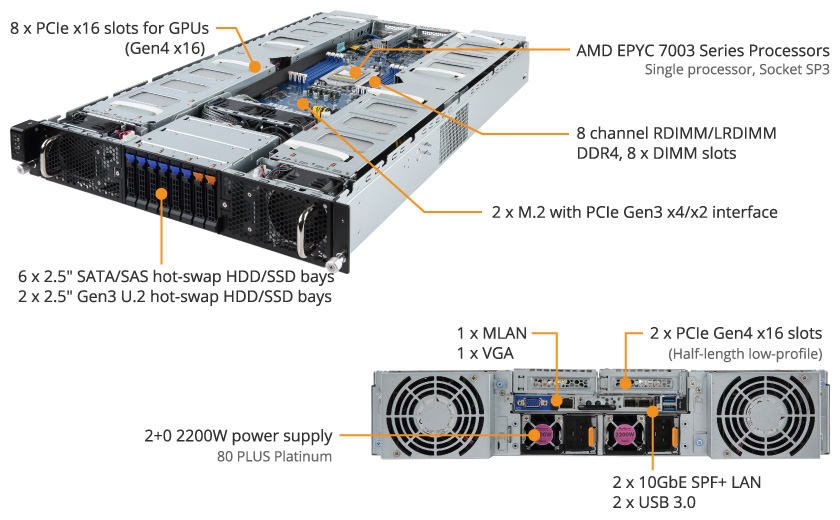 8 x PCIe x16 slots for GPUs
(Gen4 x16)

AMD EPYC 7003 Series Processors
Single processor, Socket SP3

8 channel RDIMM/LRDIMM
DDR4, 8 x DIMM slots

2 x M.2 with PCIe Gen3 x4/x2 interface

6 x 2.5" SATA/SAS hot-swap HDD/SSD bays
2 x 2.5" Gen3 U.2 hot-swap HDD/SSD bays

1 x MLAN
1 x VGA

2 x PCIe Gen4 x16 slots
(Half-length low-profile)

2+0 2200W power supply
80 PLUS Platinum

2 x 10GbE SPF+ LAN
2 x USB 3.0