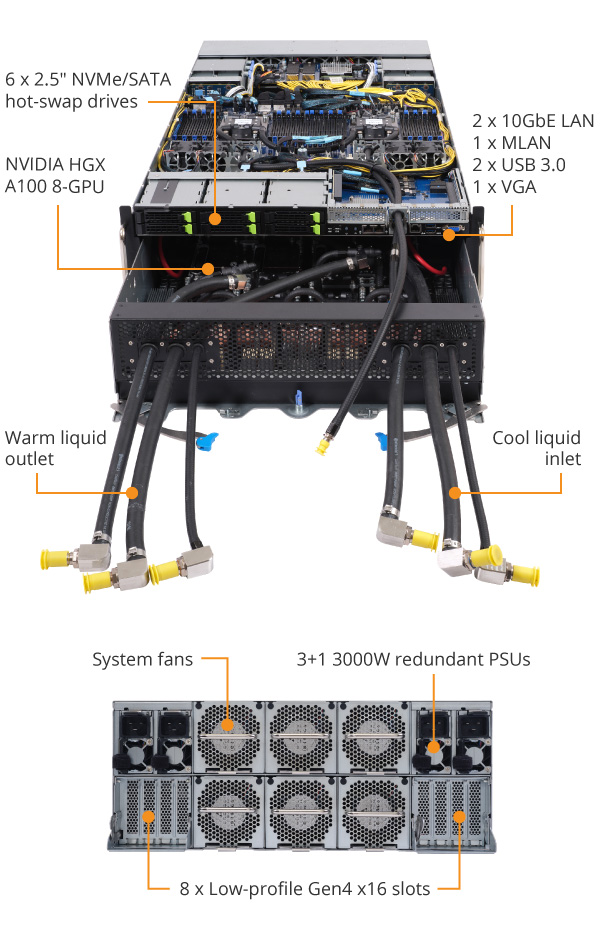 6 x 2.5" NVMe/SATA hot-swap drives

NVIDIA HGX A100 8-GPU

2 x 10GbE LAN
1 x MLAN
2 x USB 3.0
1 x VGA

Warm liquid outlet

Cool liquid inlet

System fans

3+1 3000W redundant PSUs

8 x Low-profile Gen4 x16 slots