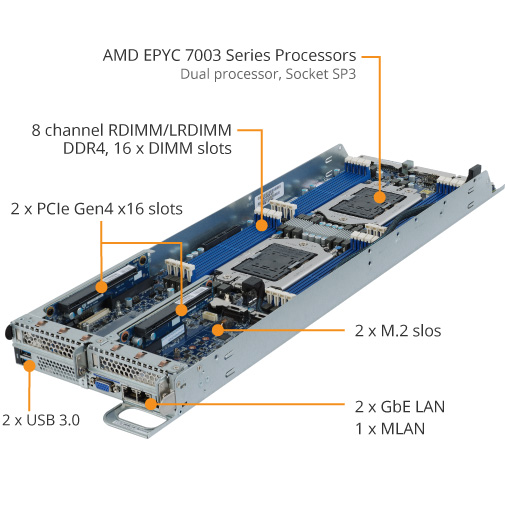 AMD EPYC 7003 Series Processors
Dual processor, Socket SP3

8 channel RDIMM/LRDIMM
DDR4, 16 x DIMM slots

2 x PCIe Gen4 x16 slots

2 x M.2 slos

2 x USB 3.0

2 x GbE LAN
1 x MLAN