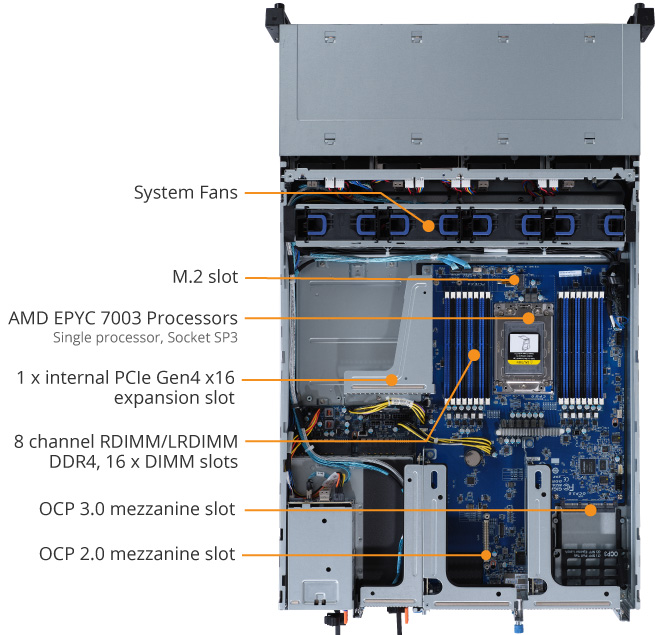 System Fans

M.2 slot

AMD EPYC 7003 Processors
Single processor, Socket SP3

1 x internal PCIe Gen4 x16 expansion slot

8 channel RDIMM/LRDIMM DDR4, 16 x DIMM slots

OCP 3.0 mezzanine slot

OCP 2.0 mezzanine slot