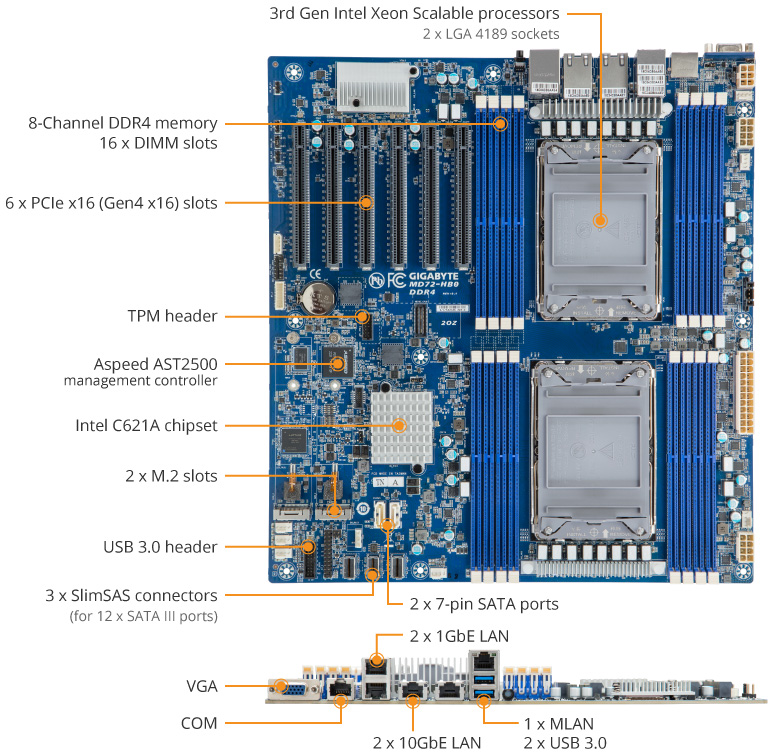 3rd Gen Intel Xeon Scalable processors
2 x LGA 4189 sockets

8-Channel DDR4 memory
16 x DIMM slots

6 x PCIe x16 (Gen4 x16) slots

GIGABYTE
MD72-HB0
DDR4

TPM header

Aspeed AST2500
management controller

Intel C621A chipset

2 x M.2 slots

USB 3.0 header

3 x SlimSAS connectors
(for 12 x SATA III ports)

2 x 7-pin SATA ports

2 x 1GbE LAN

VGA

COM

2 x 10GbE LAN

1 x MLAN
2 x USB 3.0