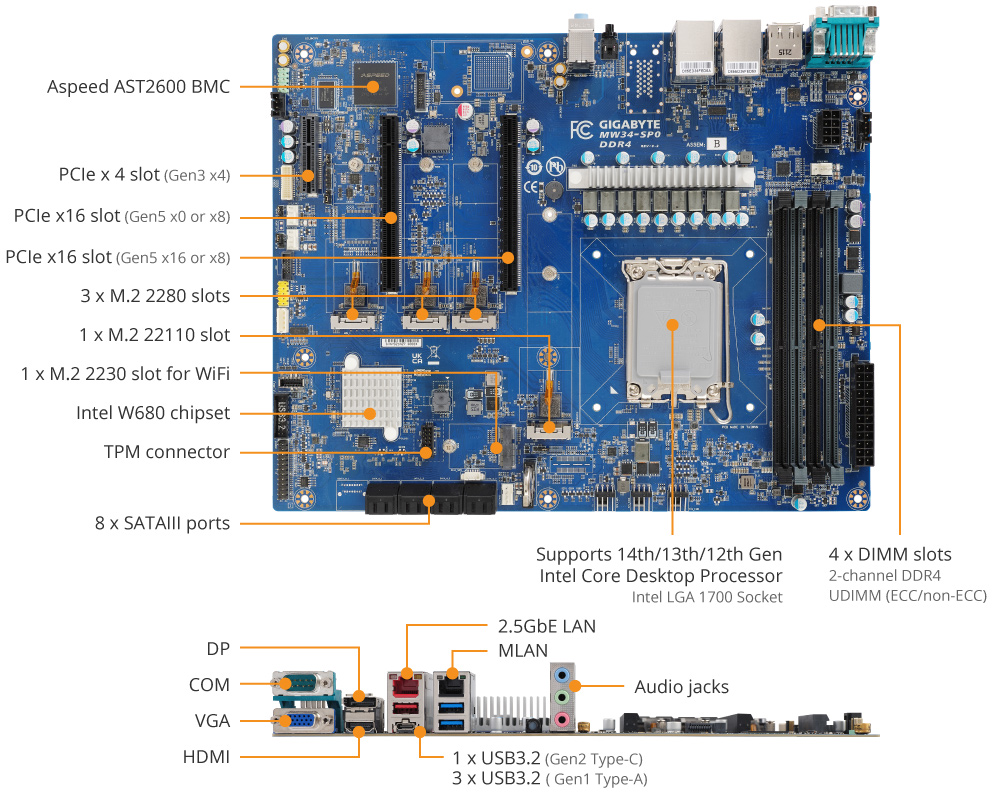 Aspeed AST2600 BMC

PCIe x 4 slot (Gen3 x4)

PCIe x16 slot (Gen5 x0 or x8)

PCIe x16 slot (Gen5 x16 or x8)

3 x M.2 2280 slots

1 x M.2 22110 slot

1 x M.2 2230 slot for WiFi

Intel W680 chipset

TPM connector

8 x SATAIII ports

GIGABYTE
MW34-SP0
DDR4

Supports 14th/13th/12th Gen
Intel Core Desktop Processor
Intel LGA 1700 Socket

4 x DIMM slots
2-channel DDR4
UDIMM (ECC/non-ECC)

DP

COM

VGA

HDMI

2.5GbE LAN

MLAN

Audio jacks

1 x USB3.2 (Gen2 Type-C)
3 x USB3.2 ( Gen1 Type-A)