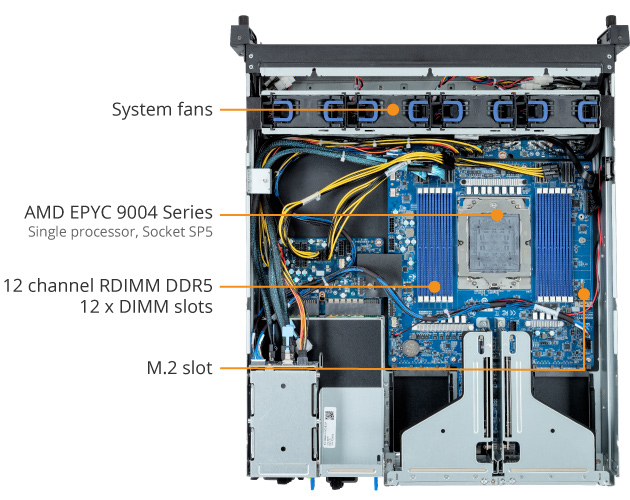 System fans

AMD EPYC 9004 Series
Single processor, Socket SP5

12 channel RDIMM DDR5
12 x DIMM slots

M.2 slot