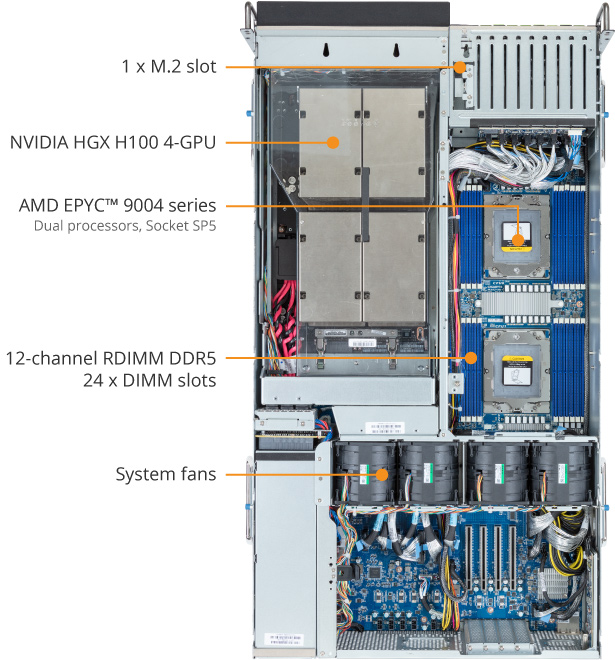 1 x M.2 slot

NVIDIA HGX H100 4-GPU

AMD EPYC™ 9004 series
Dual processors, Socket SP5

12-channel RDIMM DDR5
24 x DIMM slots

System fans