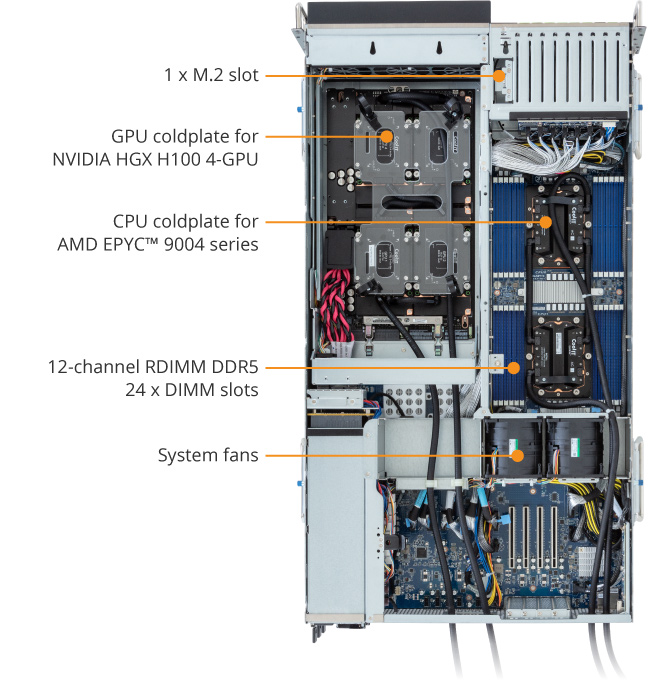 1 x M.2 slot

GPU coldplate for NVIDIA HGX H100 4-GPU

CPU coldplate for AMD EPYC™ 9004 series

12-channel RDIMM DDR5 24 x DIMM slots

System fans