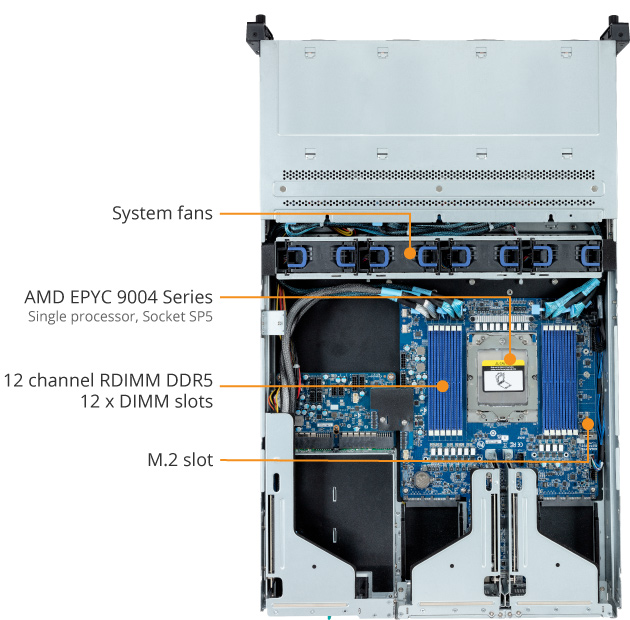 System fans

AMD EPYC 9004 Series
Single processor, Socket SP5

12 channel RDIMM DDR5
12 x DIMM slots

M.2 slot