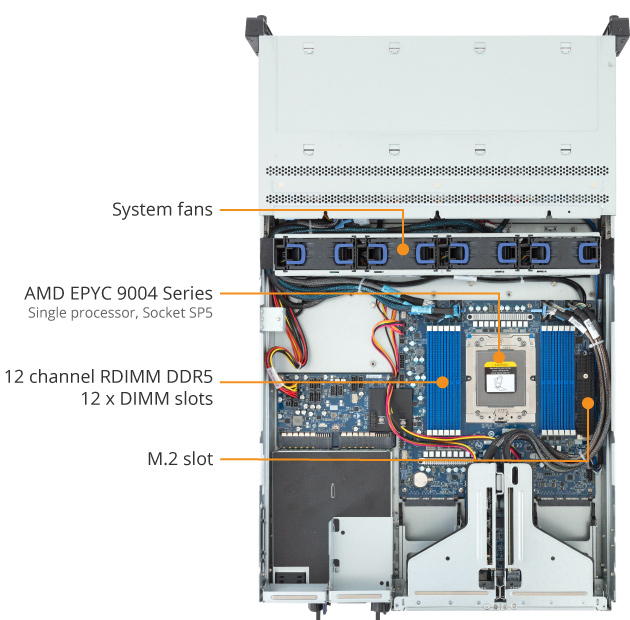 System fans

AMD EPYC 9004 Series
Single processor, Socket SP5

12 channel RDIMM DDR5
12 x DIMM slots

M.2 slot