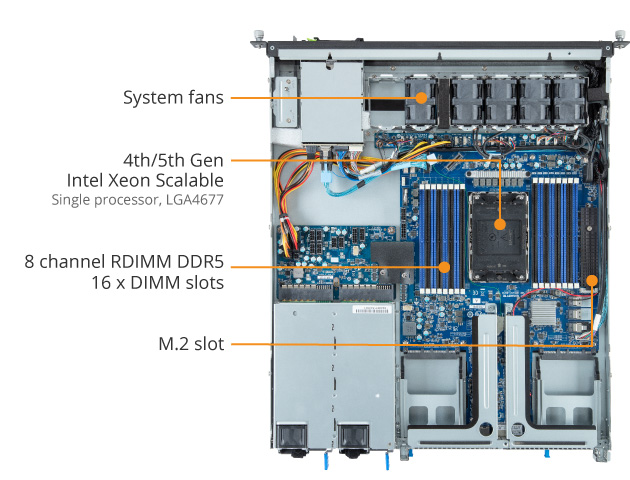 System fans

4th/5th Gen
Intel Xeon Scalable
Single processor, LGA4677

8 channel RDIMM DDR5
16 x DIMM slots

M.2 slot