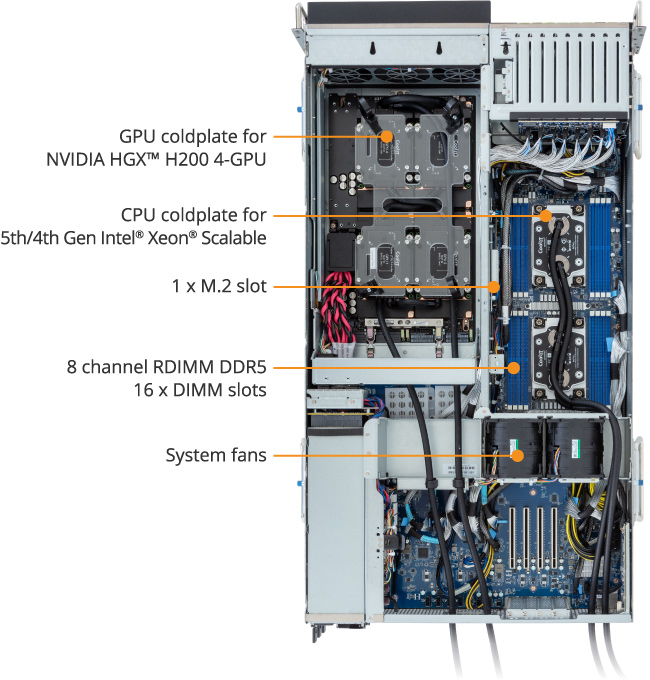 GPU coldplate for
NVIDIA HGX™ H200 4-GPU

CPU coldplate for
5th/4th Gen Intel® Xeon® Scalable

1 x M.2 slot

8 channel RDIMM DDR5
16 x DIMM slots

System fans