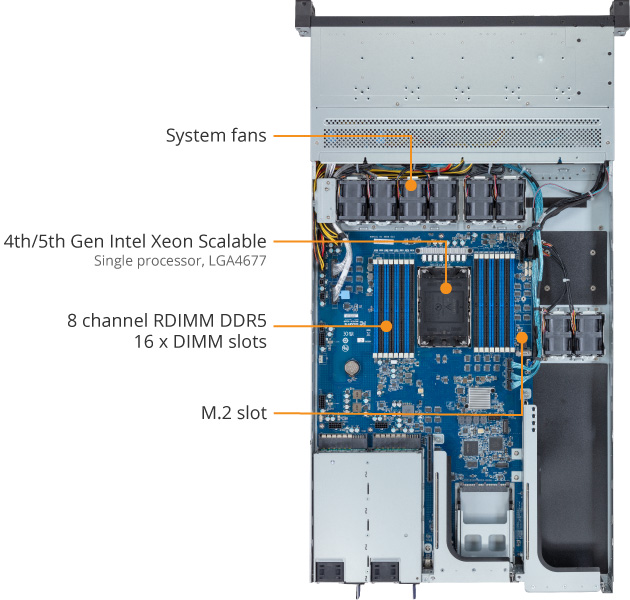 System fans

4th/5th Gen Intel Xeon Scalable
Single processor, LGA4677

8 channel RDIMM DDR5
16 x DIMM slots

M.2 slot