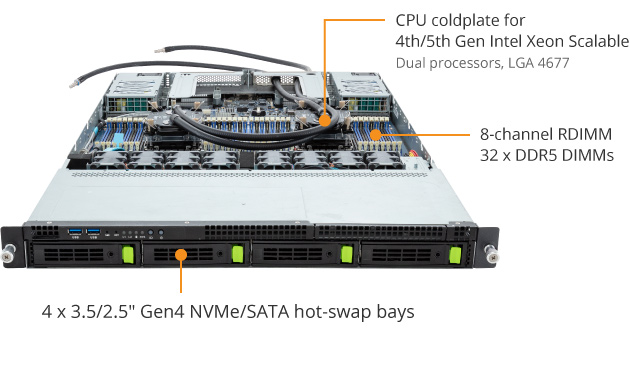 CPU coldplate for
4th/5th Gen Intel Xeon Scalable
Dual processors, LGA 4677

8-channel RDIMM
32 x DDR5 DIMMs

4 x 3.5/2.5" Gen4 NVMe/SATA hot-swap bays