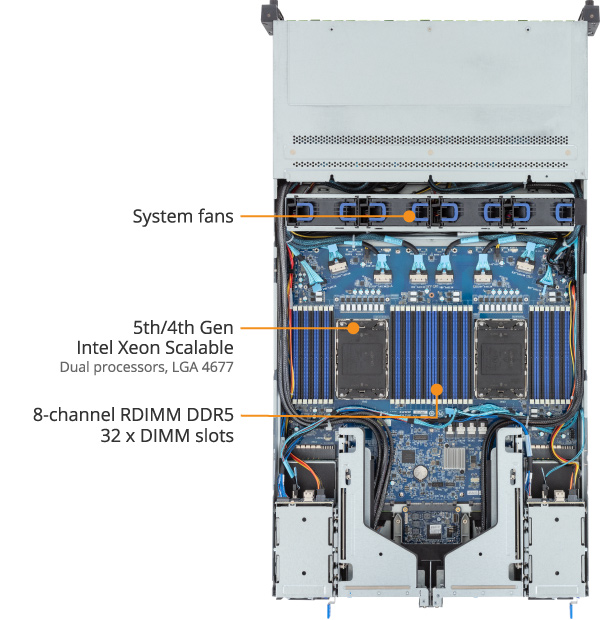 System fans

5th/4th Gen
Intel Xeon Scalable
Dual processors, LGA 4677

8-channel RDIMM DDR5
32 x DIMM slots