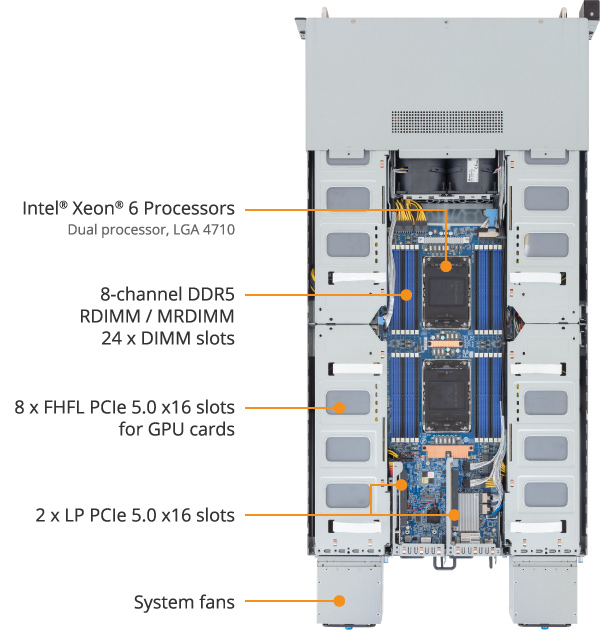 Intel® Xeon® 6 Processors
Dual processor, LGA 4710

8-channel DDR5
RDIMM / MRDIMM
24 x DIMM slots

8 x FHFL PCIe 5.0 x16 slots
for GPU cards

2 x LP PCIe 5.0 x16 slots

System fans