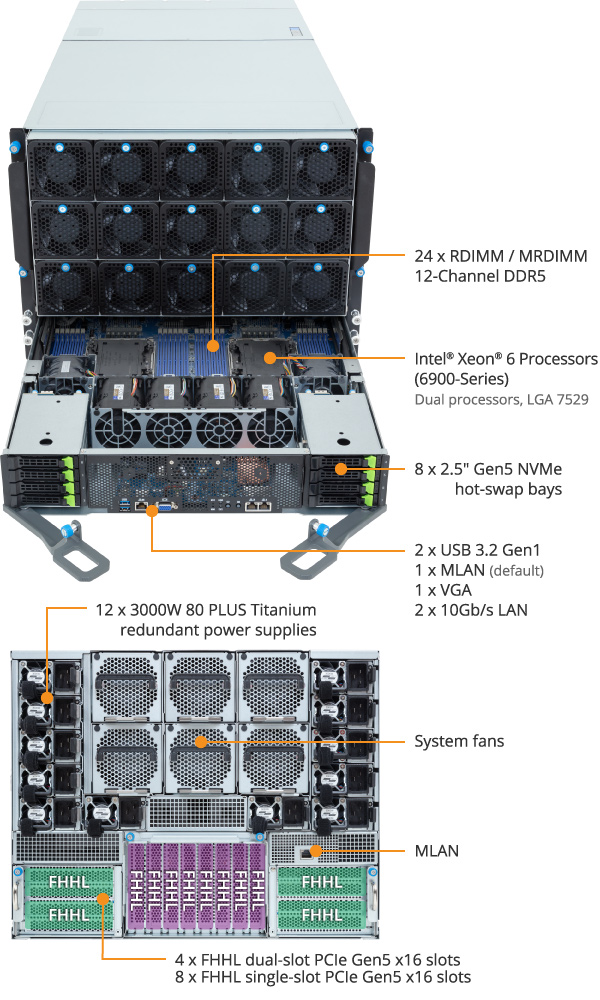 24 x RDIMM / MRDIMM
12-Channel DDR5

Intel® Xeon® 6 Processors
(6900-Series)
Dual processors, LGA 7529

8 x 2.5" Gen5 NVMe
hot-swap bays

2 x USB 3.2 Gen1
1 x MLAN (default)
1 x VGA
2 x 10Gb/s LAN

12 x 3000W 80 PLUS Titanium
redundant power supplies

System fans

MLAN

FHHL
FHHL
FHHL FHHL FHHL FHHL FHHL FHHL FHHL FHHL
FHHL
FHHL

4 x FHHL dual-slot PCIe Gen5 x16 slots
8 x FHHL single-slot PCIe Gen5 x16 slots