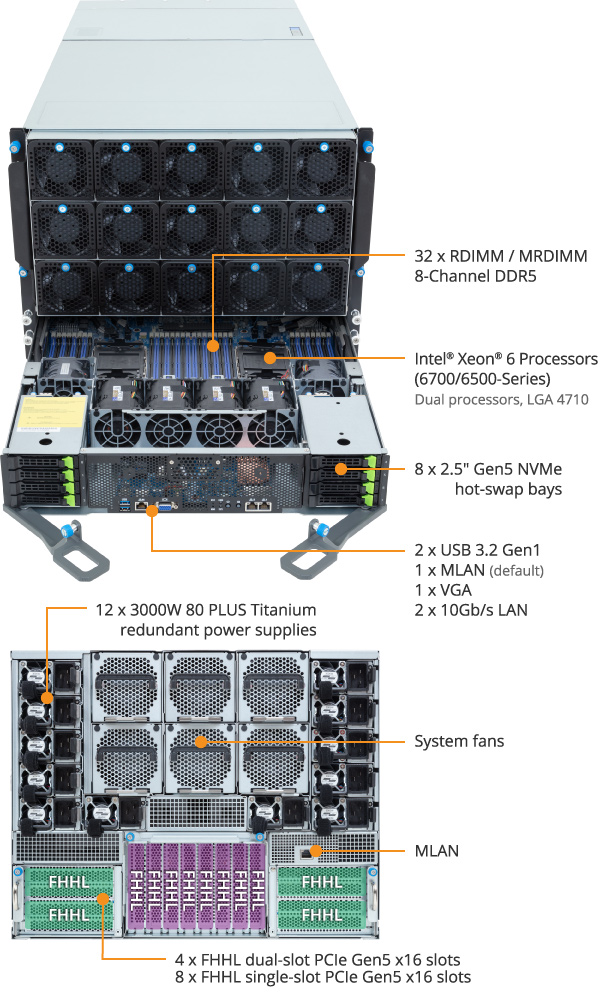 32 x RDIMM / MRDIMM
8-Channel DDR5

Intel® Xeon® 6 Processors
(6700/6500-Series)
Dual processors, LGA 4710

8 x 2.5" Gen5 NVMe
hot-swap bays

2 x USB 3.2 Gen1
1 x MLAN (default)
1 x VGA
2 x 10Gb/s LAN

12 x 3000W 80 PLUS Titanium
redundant power supplies

System fans

MLAN

FHHL
FHHL
FHHL
FHHL
FHHL
FHHL
FHHL
FHHL
FHHL
FHHL
FHHL
FHHL

4 x FHHL dual-slot PCIe Gen5 x16 slots
8 x FHHL single-slot PCIe Gen5 x16 slots