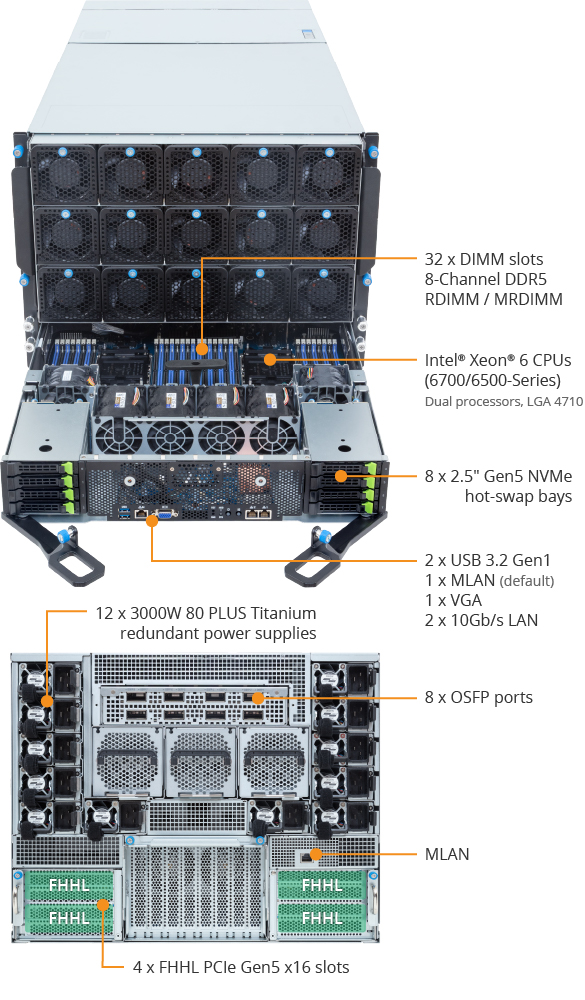 32 x DIMM slots
8-Channel DDR5
RDIMM / MRDIMM

Intel® Xeon® 6 CPUs
(6700/6500-Series)
Dual processors, LGA 4710

8 x 2.5" Gen5 NVMe
hot-swap bays

2 x USB 3.2 Gen1
1 x MLAN (default)
1 x VGA
2 x 10Gb/s LAN

12 x 3000W 80 PLUS Titanium
redundant power supplies

8 x OSFP ports

MLAN

FHHL

FHHL

FHHL

FHHL

4 x FHHL PCIe Gen5 x16 slots