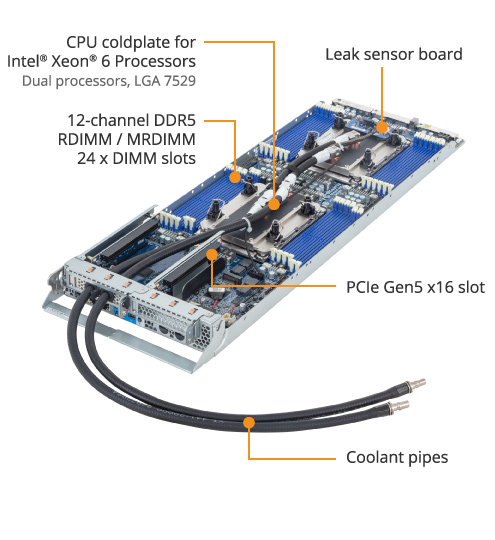 CPU coldplate for
Intel® Xeon® 6 Processors
Dual processors, LGA 7529

Leak sensor board

12-channel DDR5
RDIMM / MRDIMM
24 x DIMM slots

PCIe Gen5 x16 slot

Coolant pipes