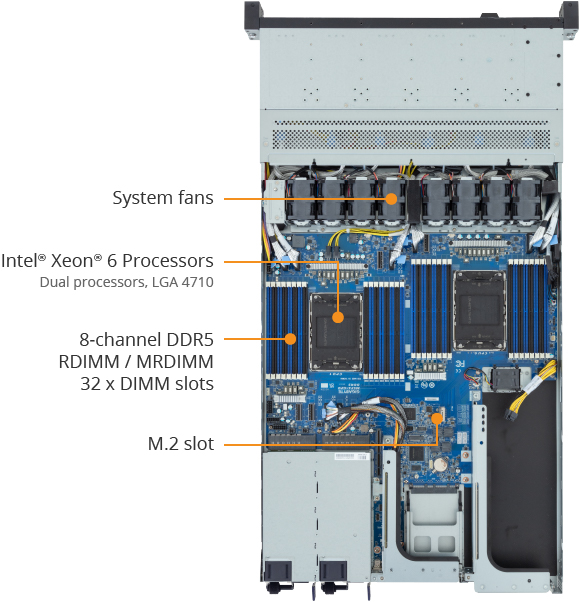 System fans

Intel® Xeon® 6 Processors
Dual processors, LGA 4710

8-channel DDR5
RDIMM / MRDIMM
32 x DIMM slots

M.2 slot