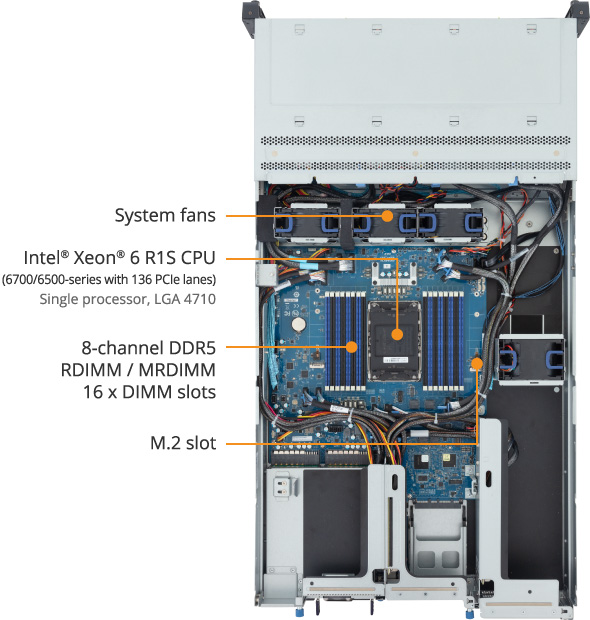 System fans

Intel® Xeon® 6 R1S CPU
(6700/6500-series with 136 PCIe lanes)
Single processor, LGA 4710

8-channel DDR5
RDIMM / MRDIMM
16 x DIMM slots

M.2 slot