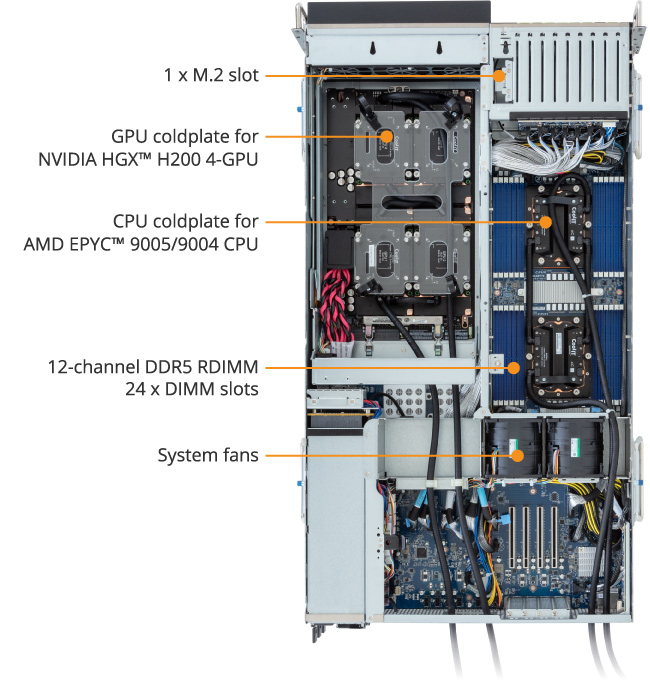 1 x M.2 slot

GPU coldplate for NVIDIA HGX™ H200 4-GPU

CPU coldplate for AMD EPYC™ 9005/9004 CPU

12-channel DDR5 RDIMM 24 x DIMM slots

System fans