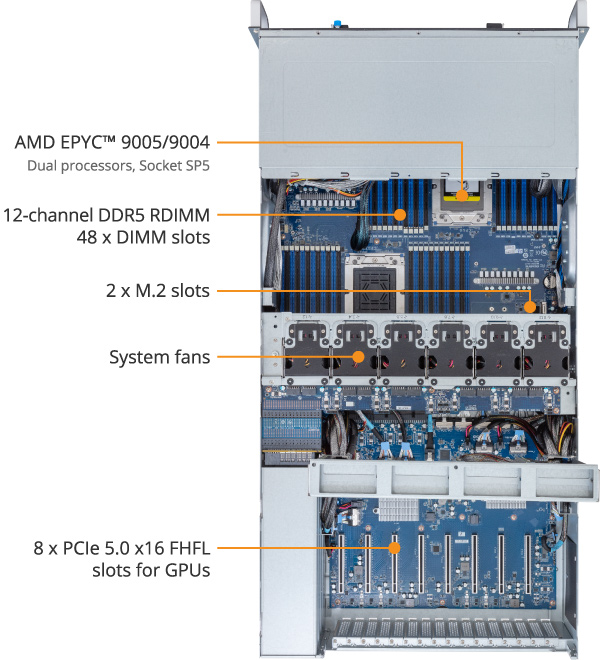 AMD EPYC™ 9005/9004
Dual processors, Socket SP5

12-channel DDR5 RDIMM
48 x DIMM slots

2 x M.2 slots

System fans

8 x PCIe 5.0 x16 FHFL
slots for GPUs