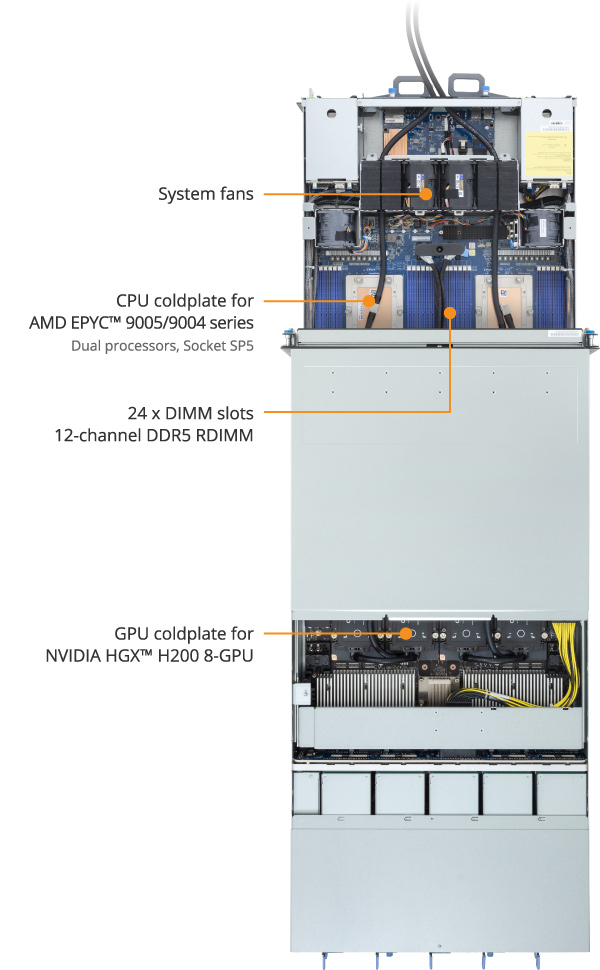 System fans

CPU coldplate for
AMD EPYC™ 9005/9004 series
Dual processors, Socket SP5

24 x DIMM slots
12-channel DDR5 RDIMM

GPU coldplate for
NVIDIA HGX™ H200 8-GPU