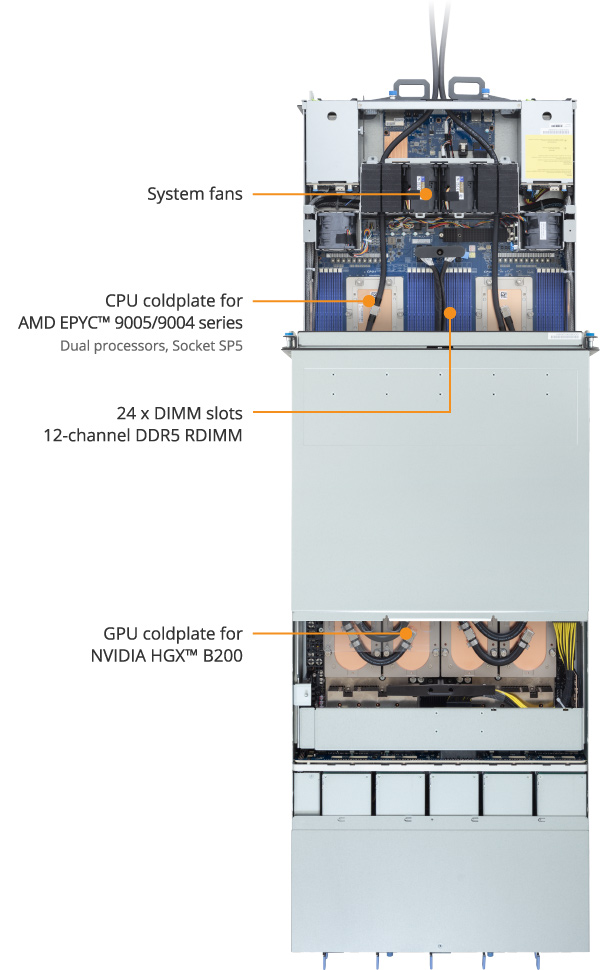 System fans

CPU coldplate for
AMD EPYC™ 9005/9004 series
Dual processors, Socket SP5

24 x DIMM slots
12-channel DDR5 RDIMM

GPU coldplate for
NVIDIA HGX™ B200