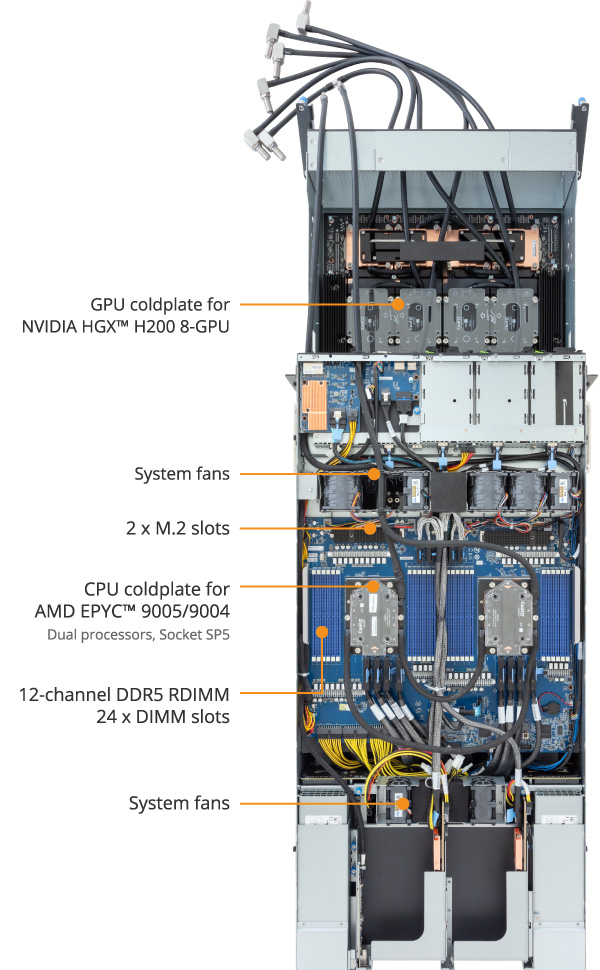 GPU coldplate for NVIDIA HGX™ H200 8-GPU

System fans

2 x M.2 slots

CPU coldplate for AMD EPYC™ 9005/9004
Dual processors, Socket SP5

12-channel DDR5 RDIMM
24 x DIMM slots

System fans