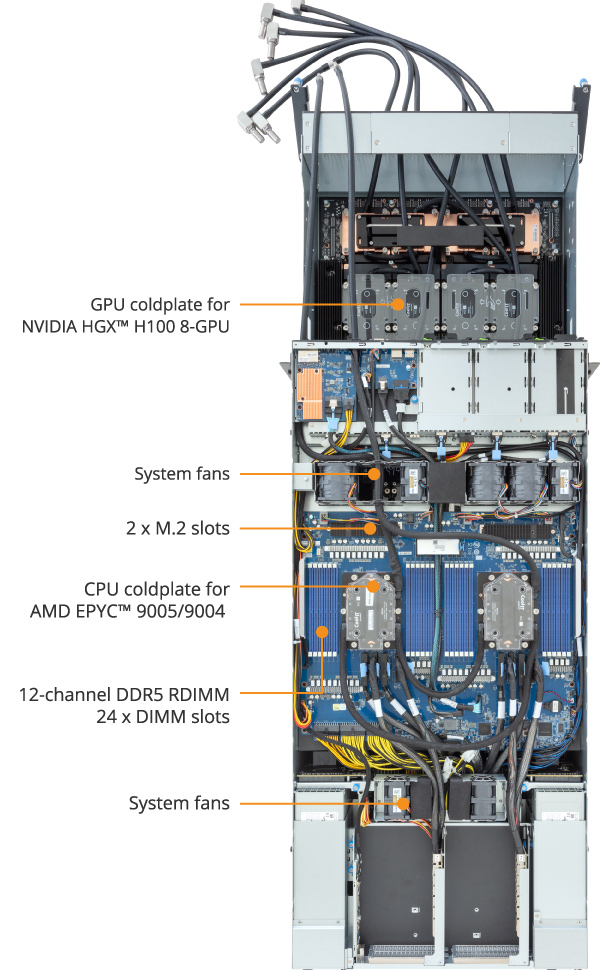 GPU coldplate for
NVIDIA HGX™ H100 8-GPU

System fans

2 x M.2 slots

CPU coldplate for
AMD EPYC™ 9005/9004

12-channel DDR5 RDIMM
24 x DIMM slots

System fans